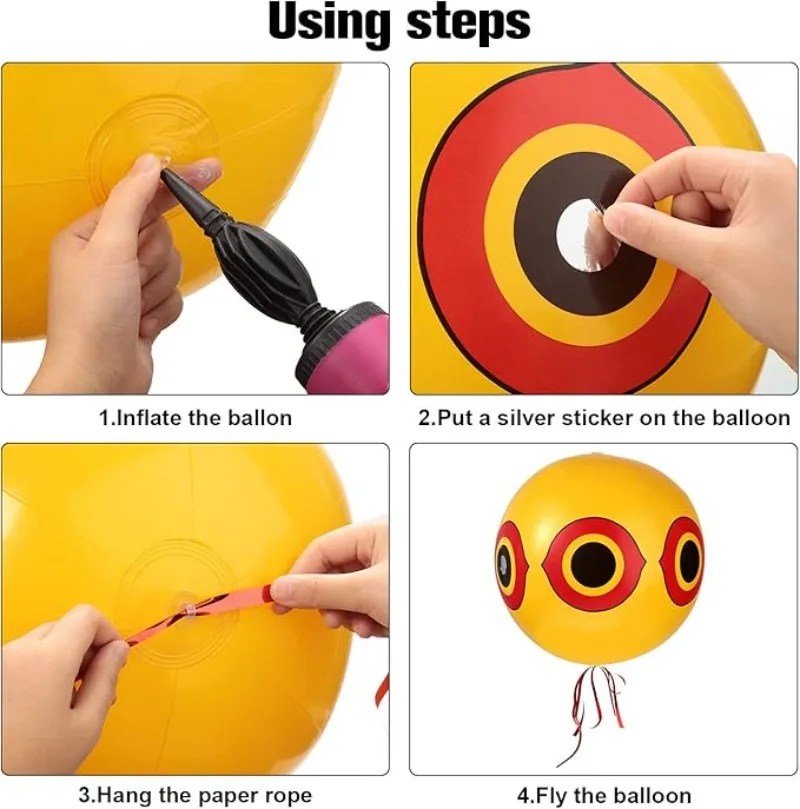 Using steps

1.Inflate the ballon

2.Put a silver sticker on the balloon

3.Hang the paper rope

4.Fly the balloon