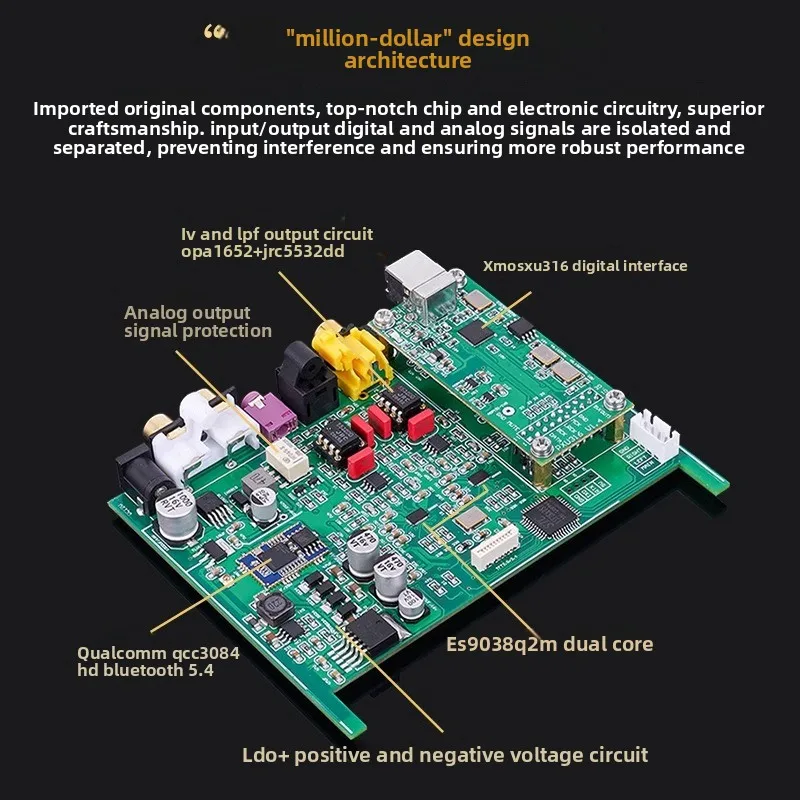 "million-dollar" design architecture

Imported original components, top-notch chip and electronic circuitry, superior craftsmanship. input/output digital and analog signals are isolated and separated, preventing interference and ensuring more robust performance

Iv and lpf output circuit
opa1652+jrc5532dd

Xmosxu316 digital interface

Analog output
signal protection

Qualcomm qcc3084
hd bluetooth 5.4

Es9038q2m dual core

Ldo+ positive and negative voltage circuit