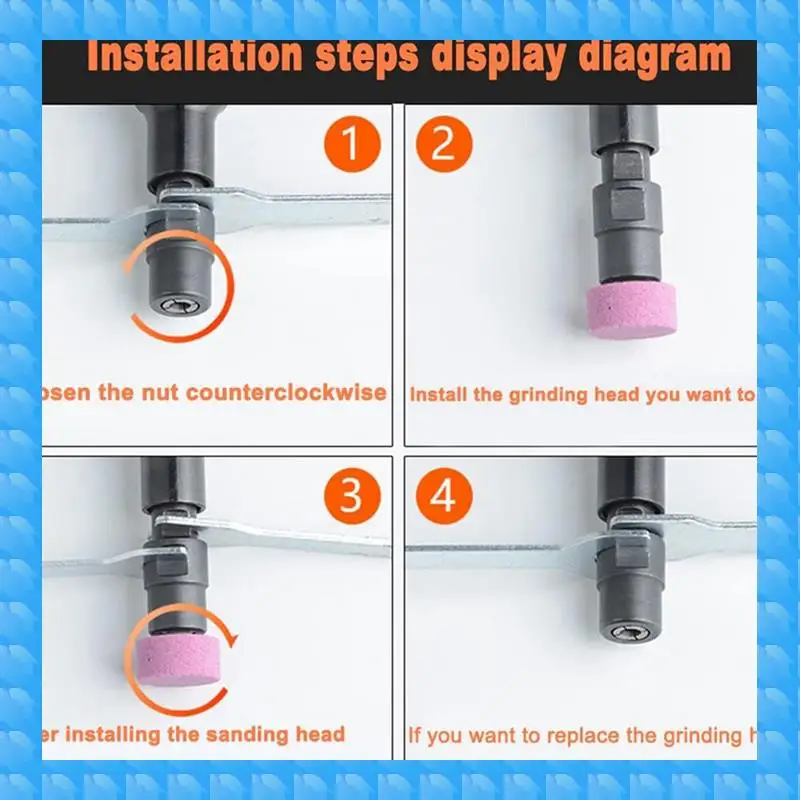 Installation steps display diagram

1

osen the nut counterclockwise

2

Install the grinding head you want to

3

er installing the sanding head

4

If you want to replace the grinding h