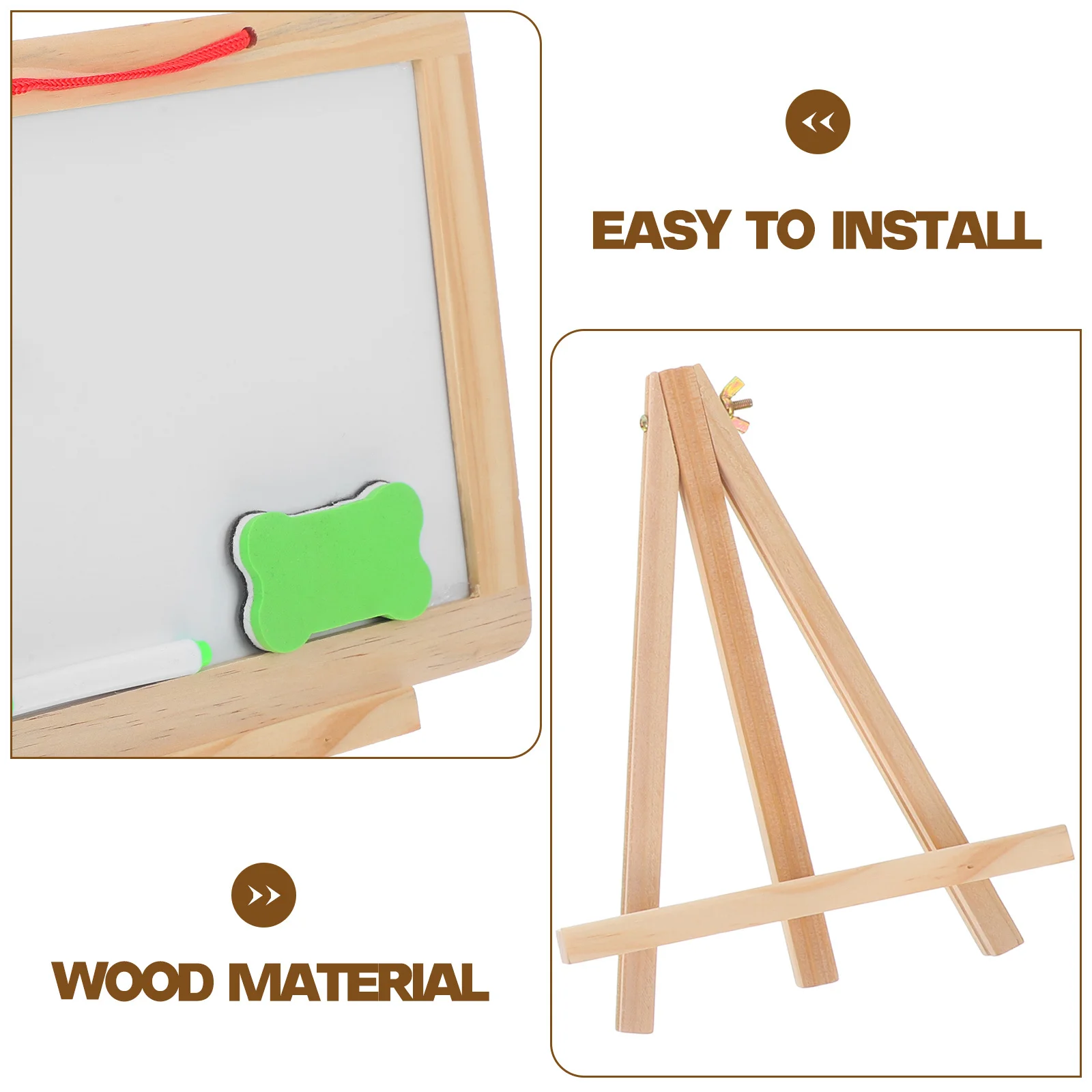 EASY TO INSTALL

WOOD MATERIAL