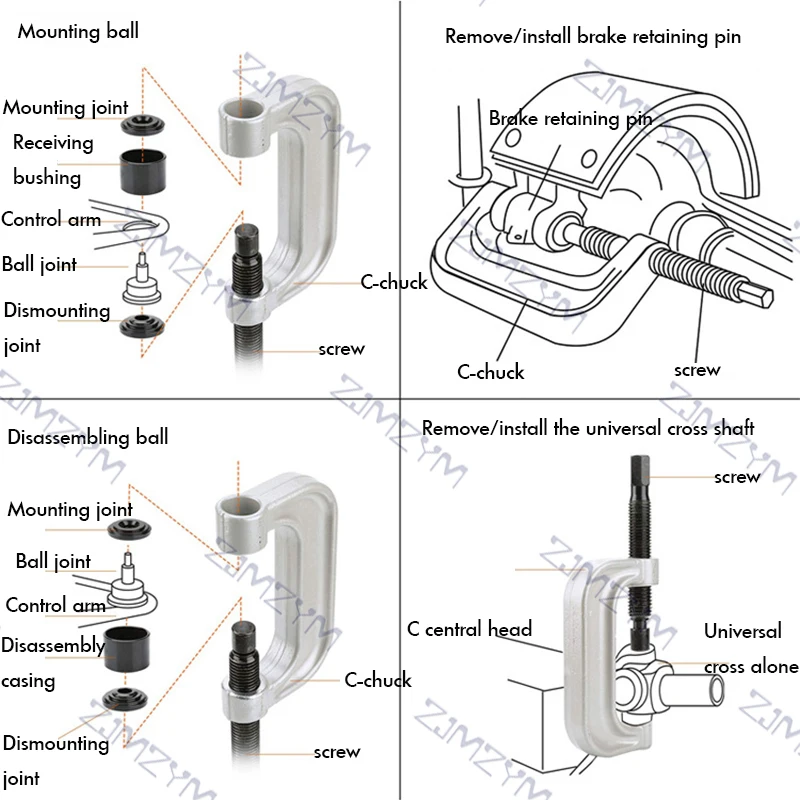 Mounting ball

Mounting joint

Receiving bushing

Control arm

Ball joint

Dismounting joint

C-chuck

screw

Remove/install brake retaining pin

Brake retaining pin

C-chuck

screw

Disassembling ball

Mounting joint

Ball joint

Control arm

Disassembly casing

Dismounting joint

C-chuck

screw

Remove/install the universal cross shaft

screw

C central head

Universal cross alone

ZJMZYM