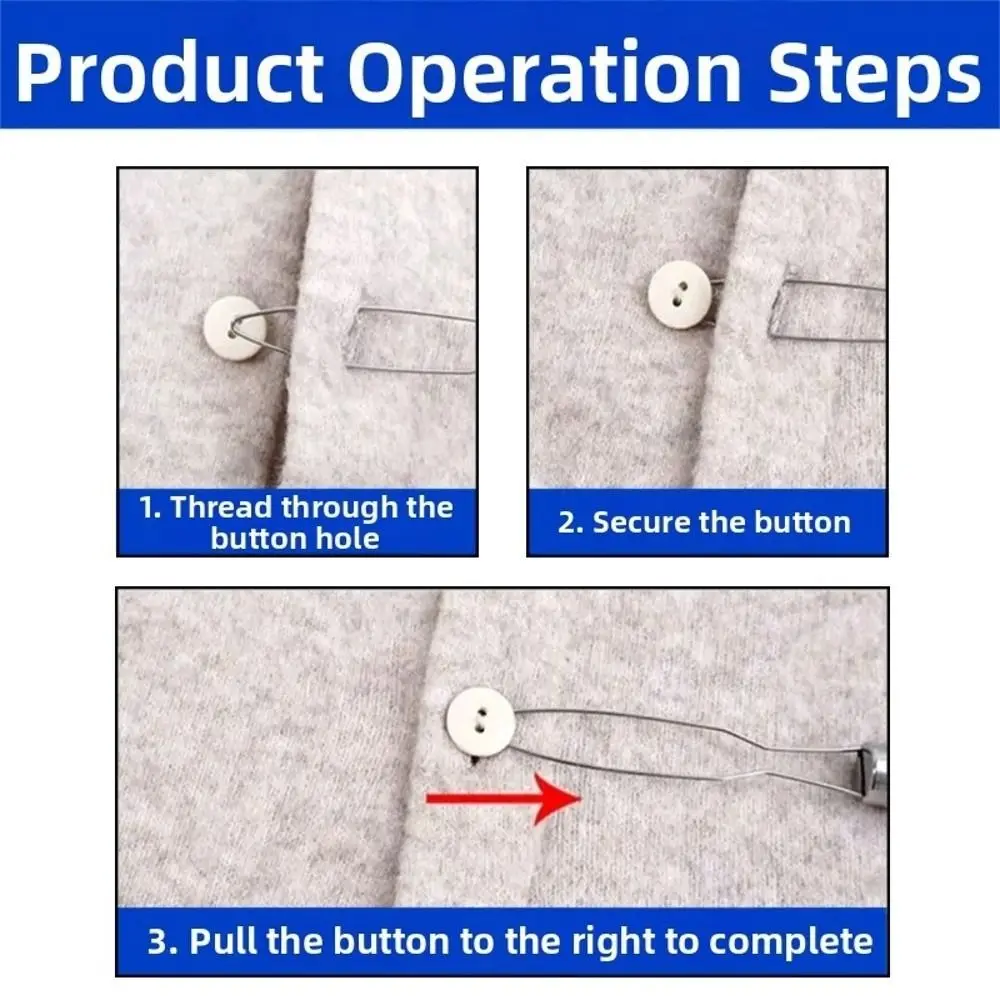 Product Operation Steps

1. Thread through the button hole

2. Secure the button

3. Pull the button to the right to complete