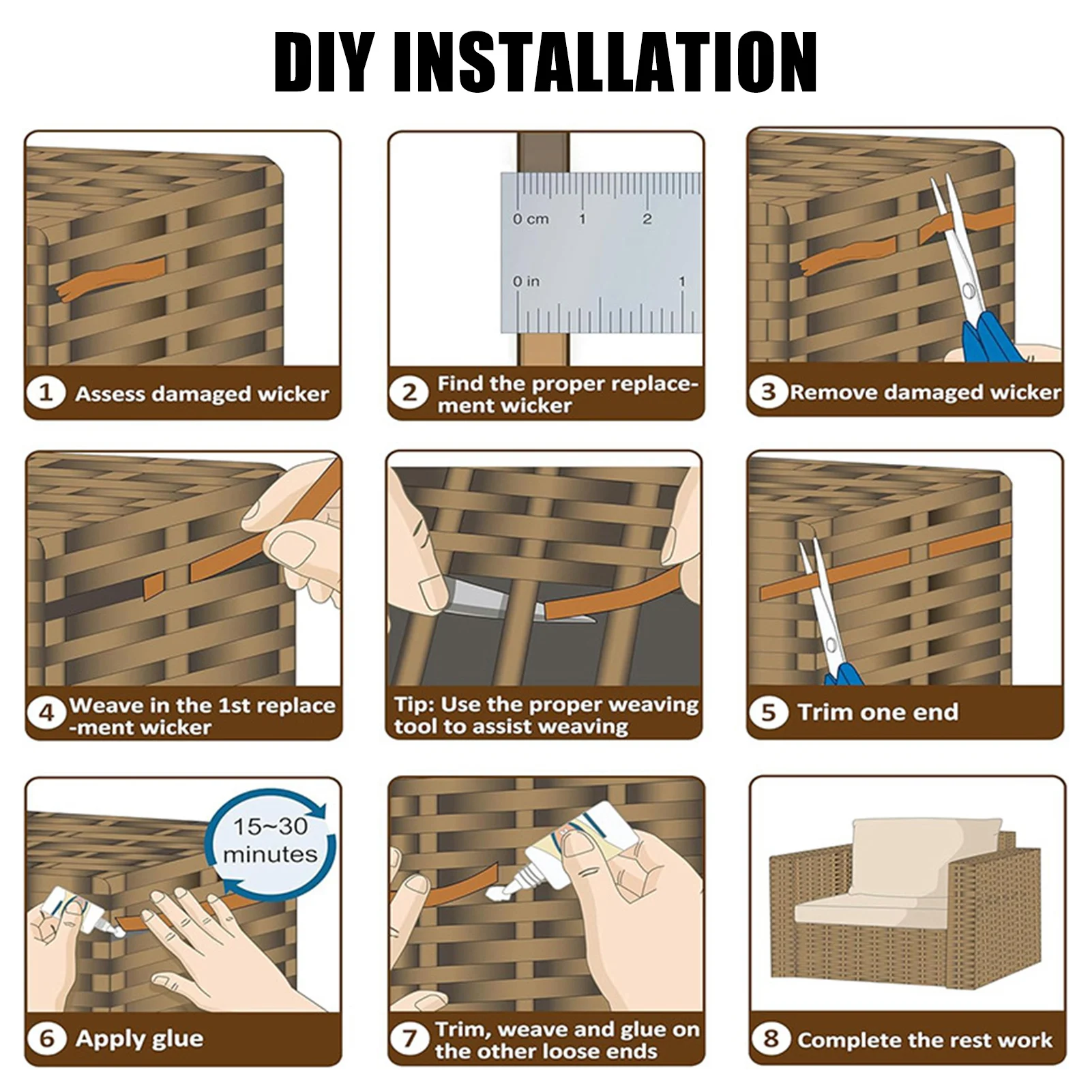 DIY INSTALLATION

1 Assess damaged wicker

0 cm 1 2

0 in 1

2 Find the proper replacement wicker

3 Remove damaged wicker

4 Weave in the 1st replacement wicker

Tip: Use the proper weaving tool to assist weaving

5 Trim one end

15~30 minutes

6 Apply glue

7 Trim, weave and glue on the other loose ends

8 Complete the rest work