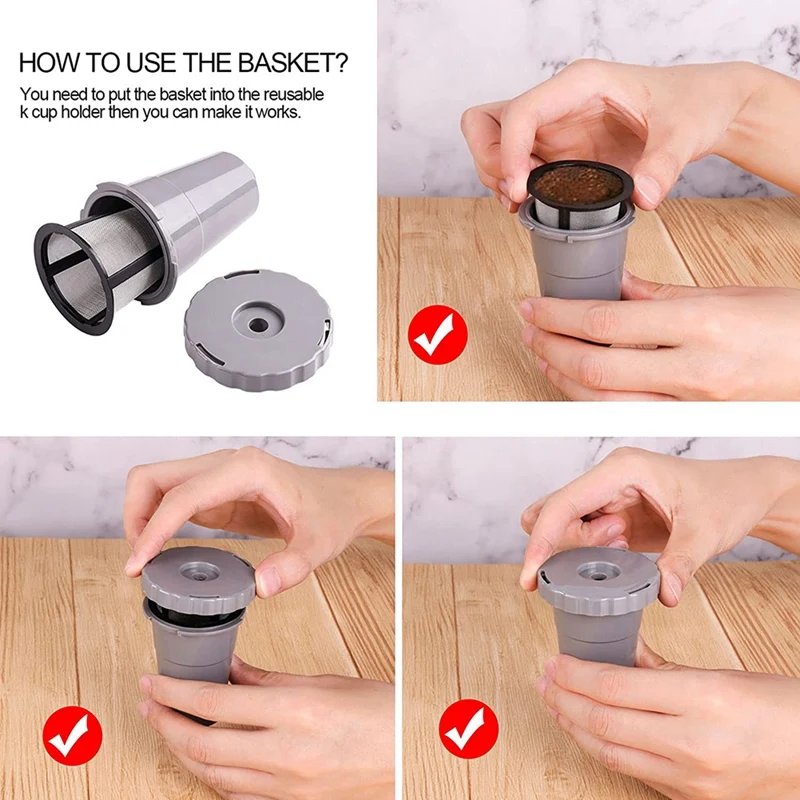 HOW TO USE THE BASKET?

You need to put the basket into the reusable k cup holder then you can make it works.