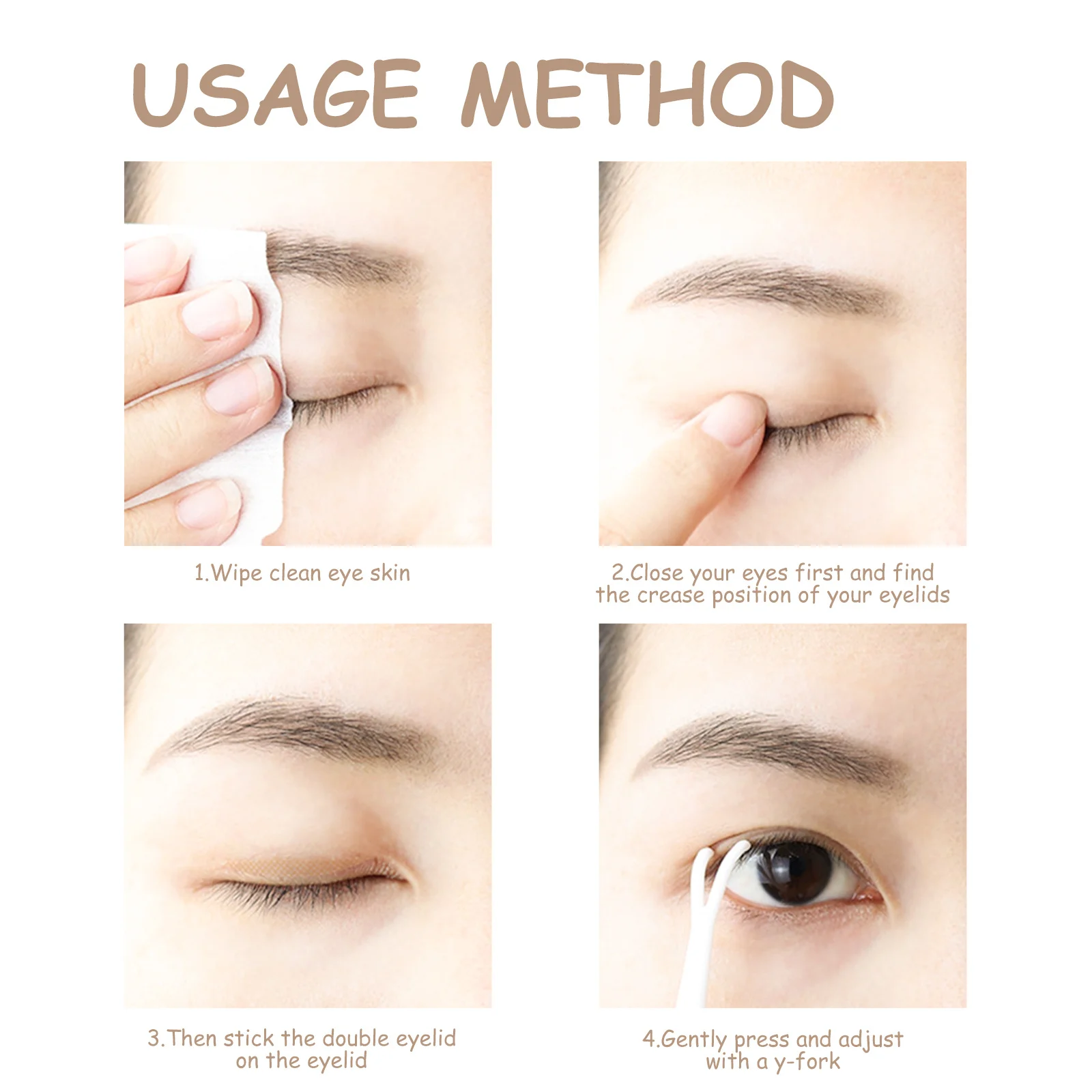 USAGE METHOD

1.Wipe clean eye skin

2.Close your eyes first and find the crease position of your eyelids

3.Then stick the double eyelid on the eyelid

4.Gently press and adjust with a y-fork