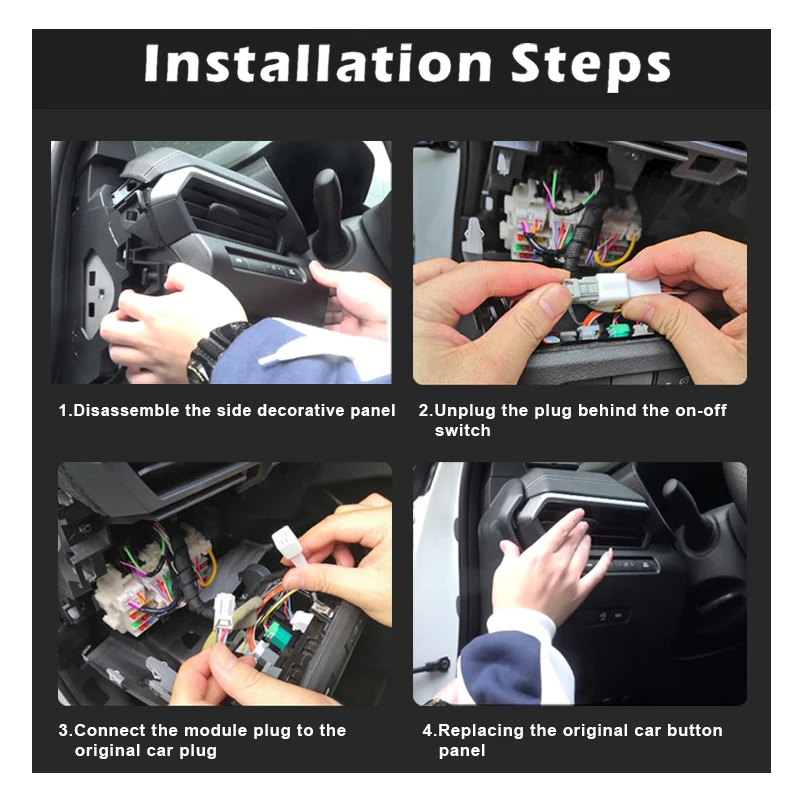 Installation Steps

1.Disassemble the side decorative panel

2.Unplug the plug behind the on-off switch

3.Connect the module plug to the original car plug

4.Replacing the original car button panel