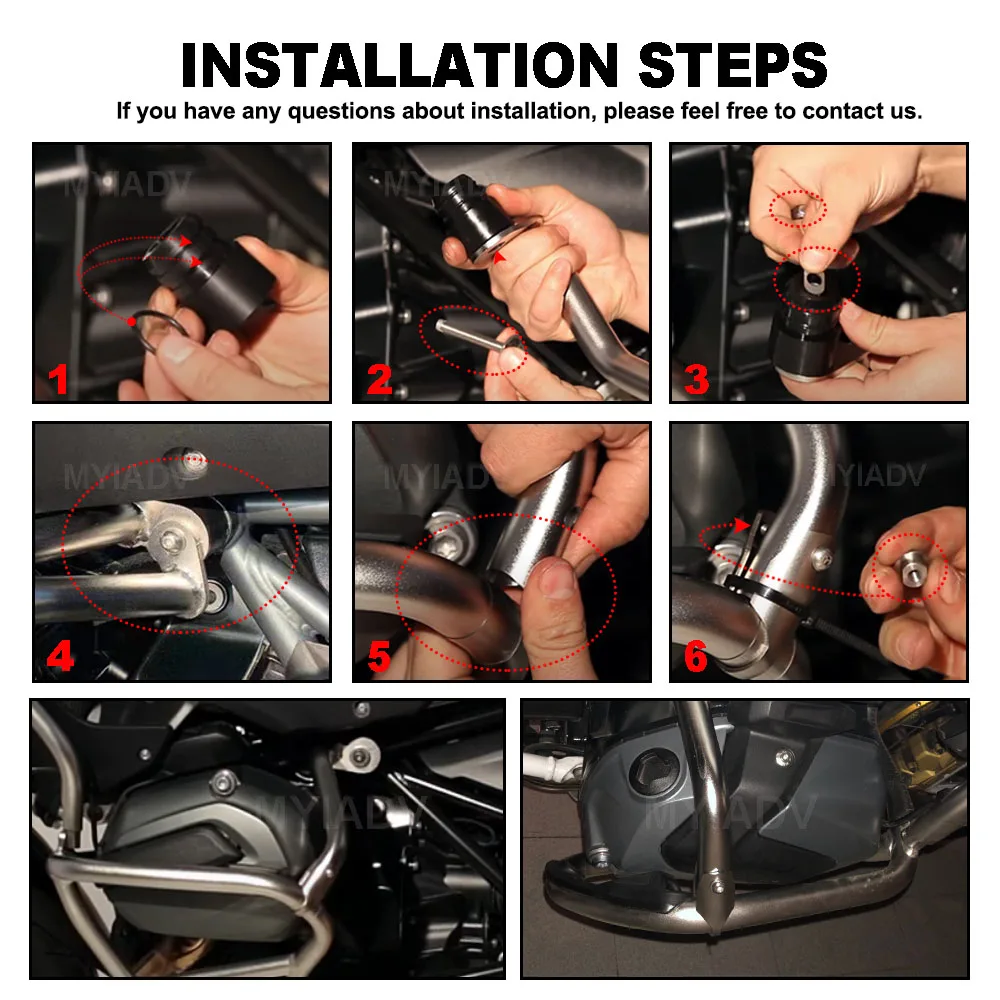 INSTALLATION STEPS
If you have any questions about installation, please feel free to contact us.

MYIADV
1
MYIADV
2
3
MYIADV
4
MYIADV
5
MYIADV
6
MYIADV
MYIADV