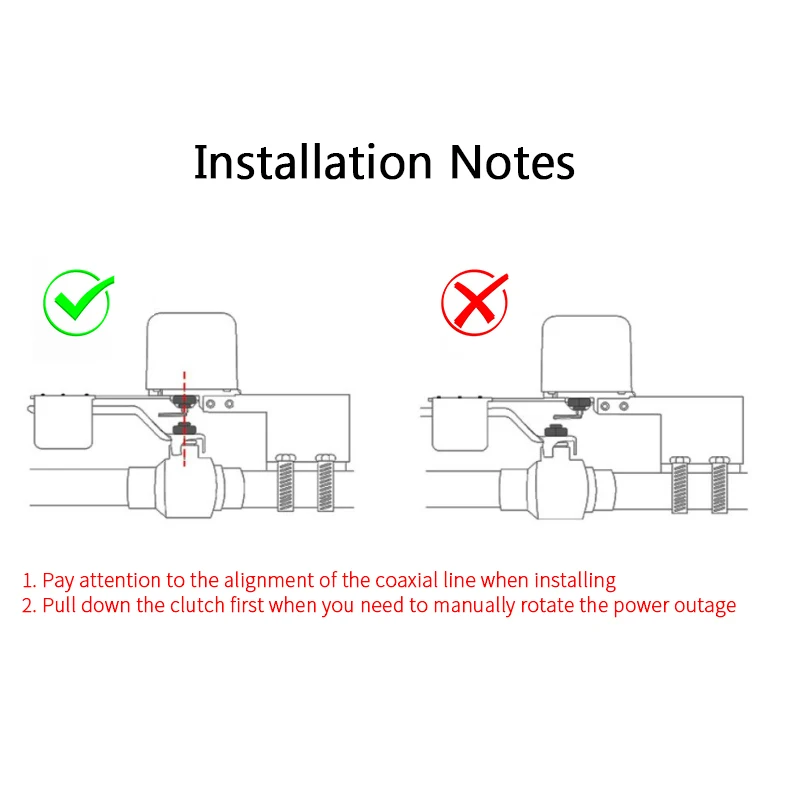 Installation Notes

1. Pay attention to the alignment of the coaxial line when installing
2. Pull down the clutch first when you need to manually rotate the power outage