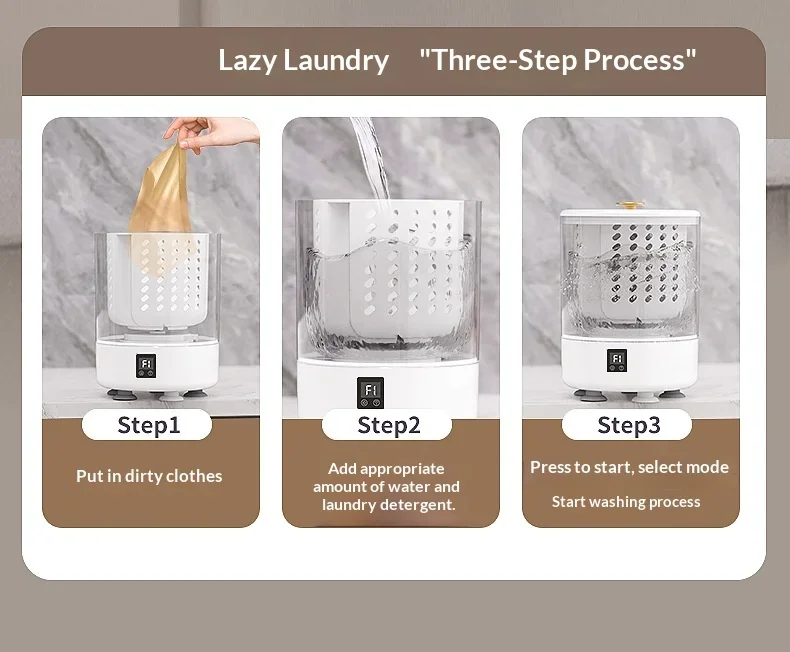 Lazy Laundry "Three-Step Process"

F1

Step1

Put in dirty clothes

F1

Step2

Add appropriate amount of water and laundry detergent.

F1

Step3

Press to start, select mode

Start washing process