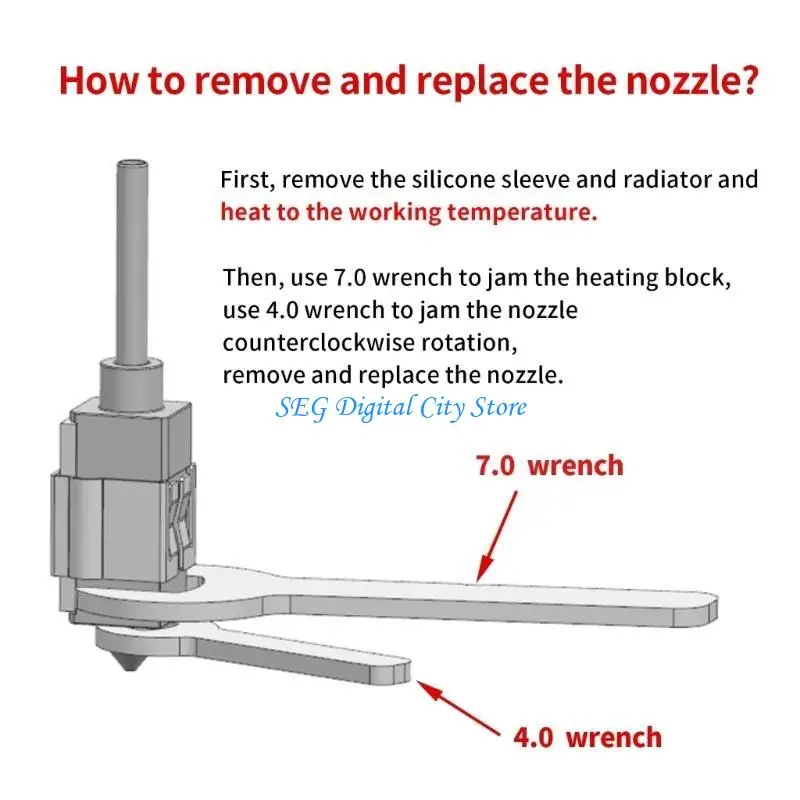 How to remove and replace the nozzle?

First, remove the silicone sleeve and radiator and heat to the working temperature.

Then, use 7.0 wrench to jam the heating block, use 4.0 wrench to jam the nozzle counterclockwise rotation, remove and replace the nozzle.

SEG Digital City Store

7.0 wrench

4.0 wrench