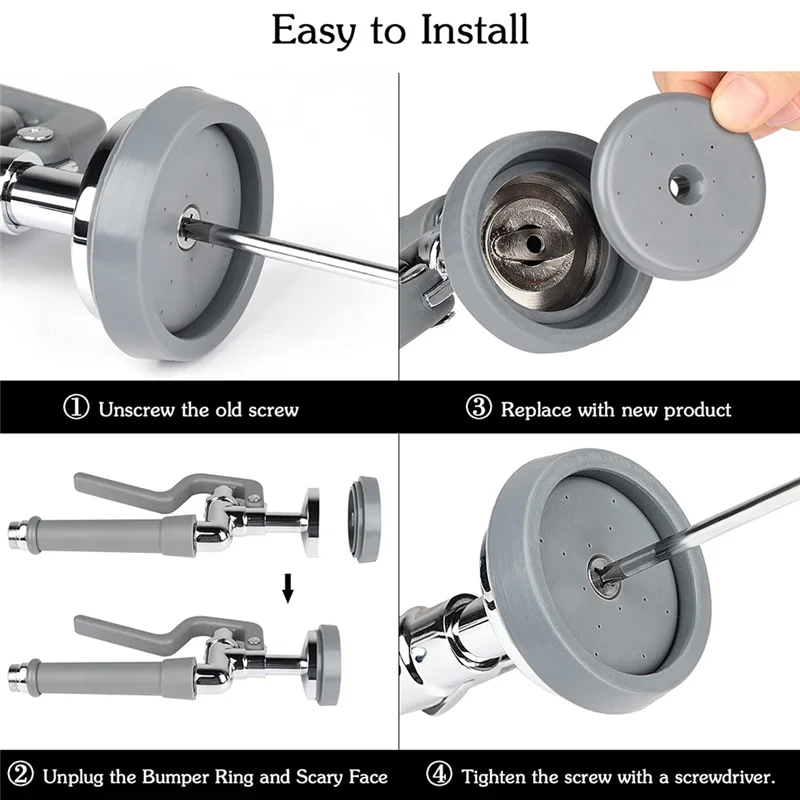 Easy to Install

① Unscrew the old screw

③ Replace with new product

② Unplug the Bumper Ring and Scary Face

④ Tighten the screw with a screwdriver.