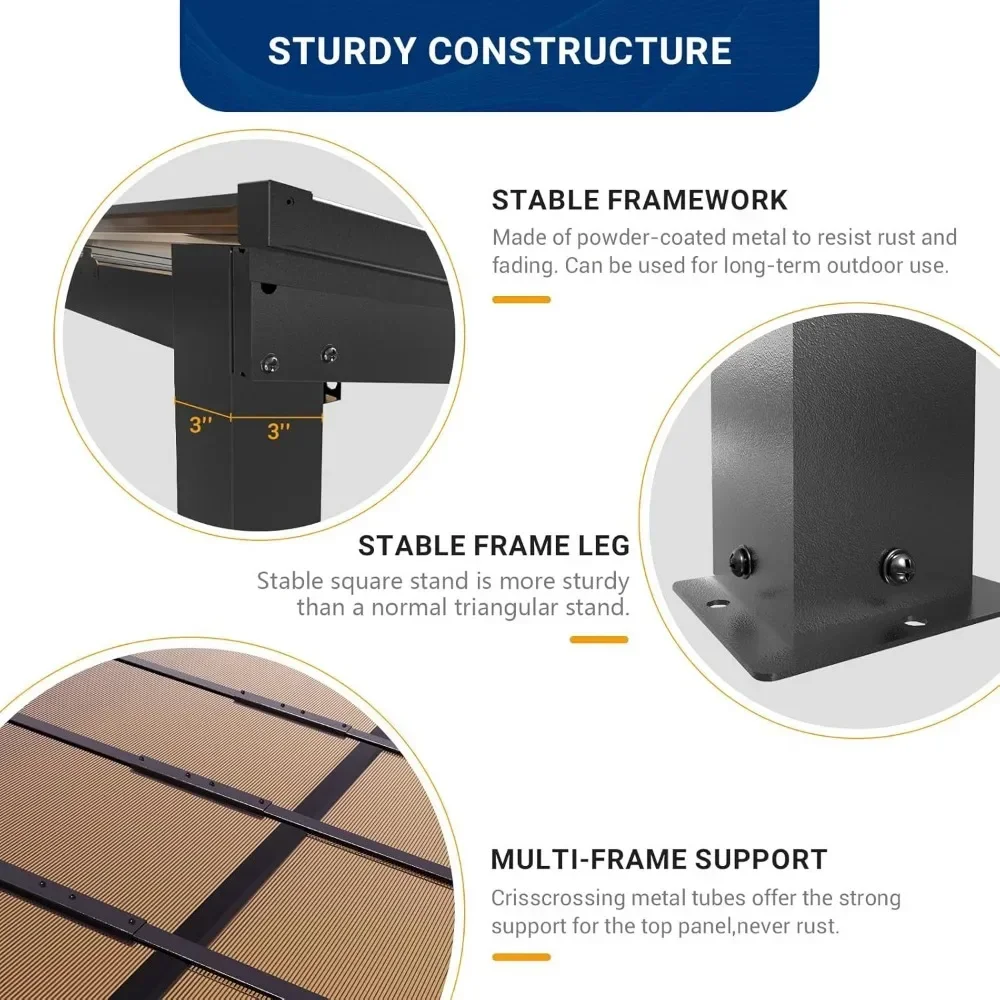 STURDY CONSTRUCTURE

STABLE FRAMEWORK
Made of powder-coated metal to resist rust and fading. Can be used for long-term outdoor use.

3'' 3''

STABLE FRAME LEG
Stable square stand is more sturdy than a normal triangular stand.

MULTI-FRAME SUPPORT
Crisscrossing metal tubes offer the strong support for the top panel,never rust.