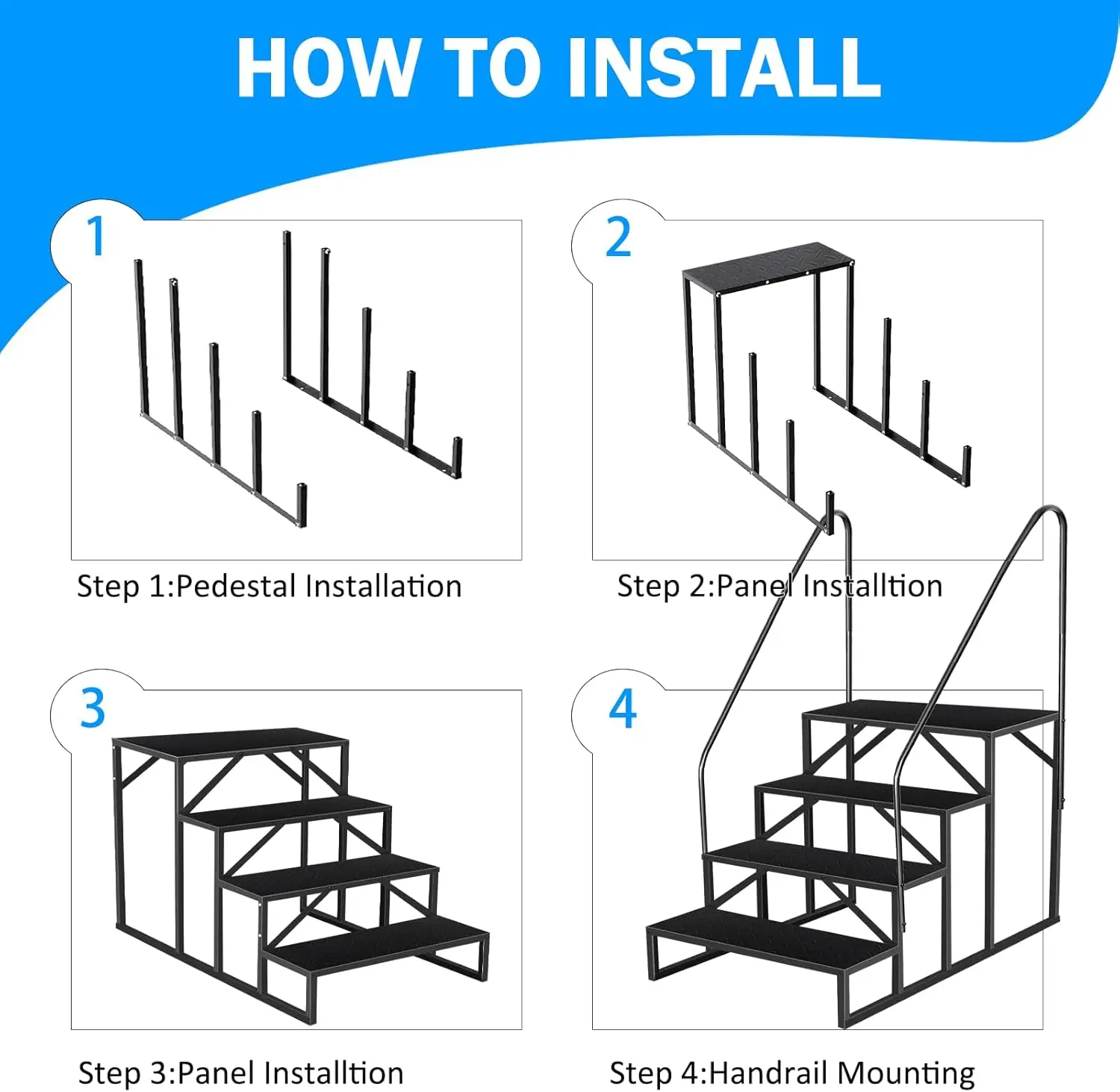 HOW TO INSTALL

1

Step 1:Pedestal Installation

2

Step 2:Panel Installtion

3

Step 3:Panel Installtion

4

Step 4:Handrail Mounting