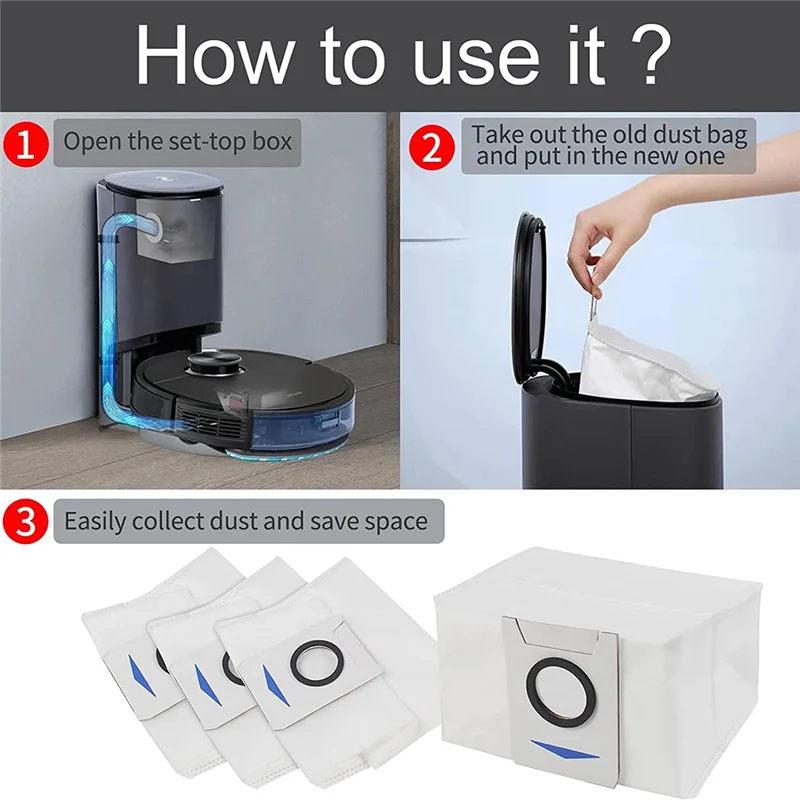 How to use it ?

1 Open the set-top box

2 Take out the old dust bag and put in the new one

3 Easily collect dust and save space