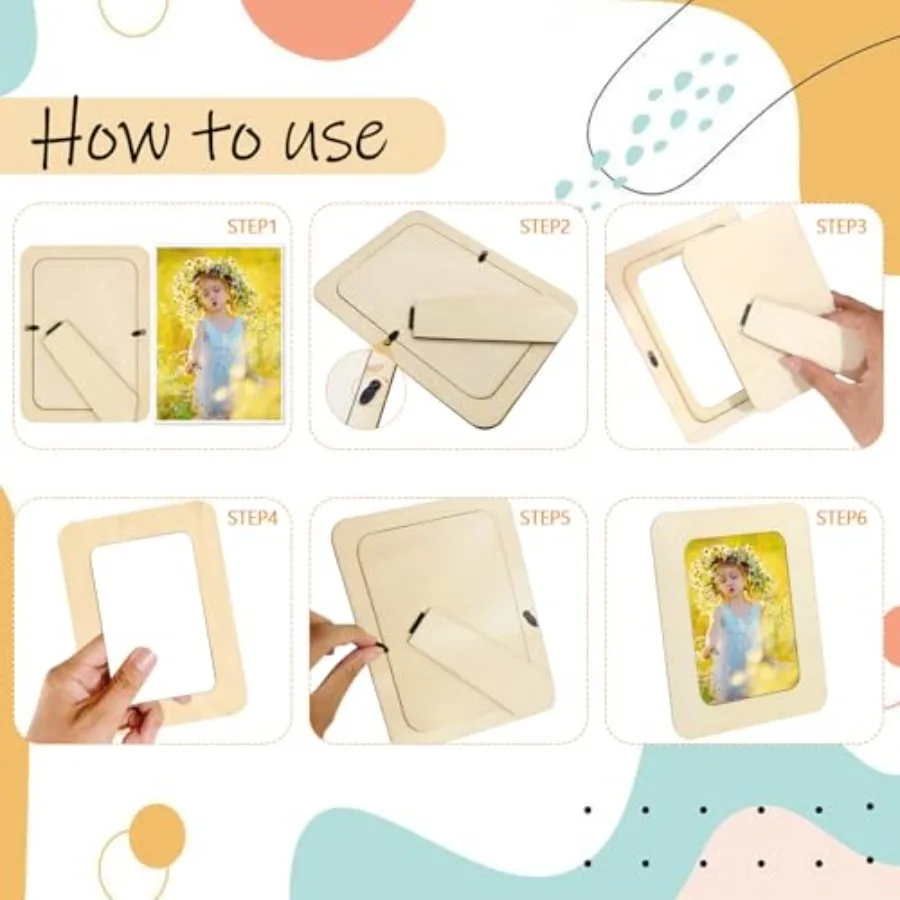 How to use

STEP1

STEP2

STEP3

STEP4

STEP5

STEP6