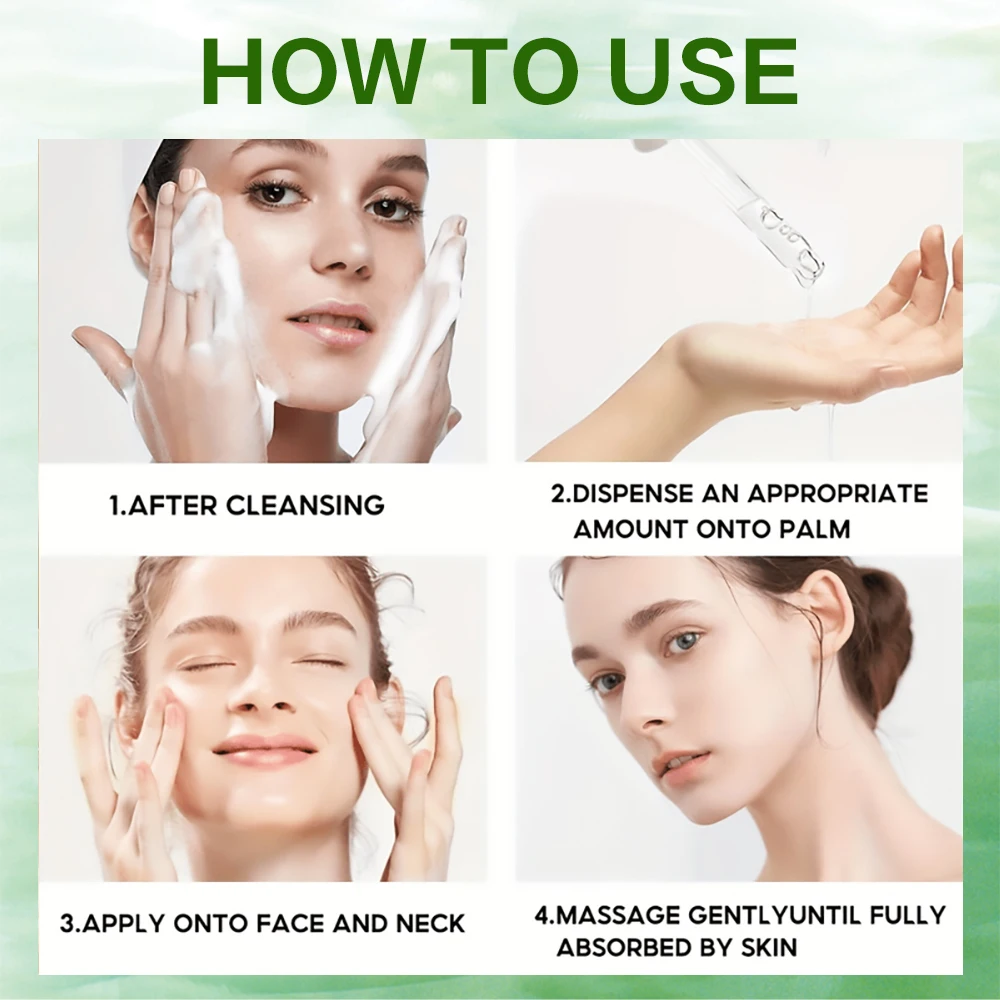 HOW TO USE

1.AFTER CLEANSING

2.DISPENSE AN APPROPRIATE AMOUNT ONTO PALM

3.APPLY ONTO FACE AND NECK

4.MASSAGE GENTLYUNTIL FULLY ABSORBED BY SKIN