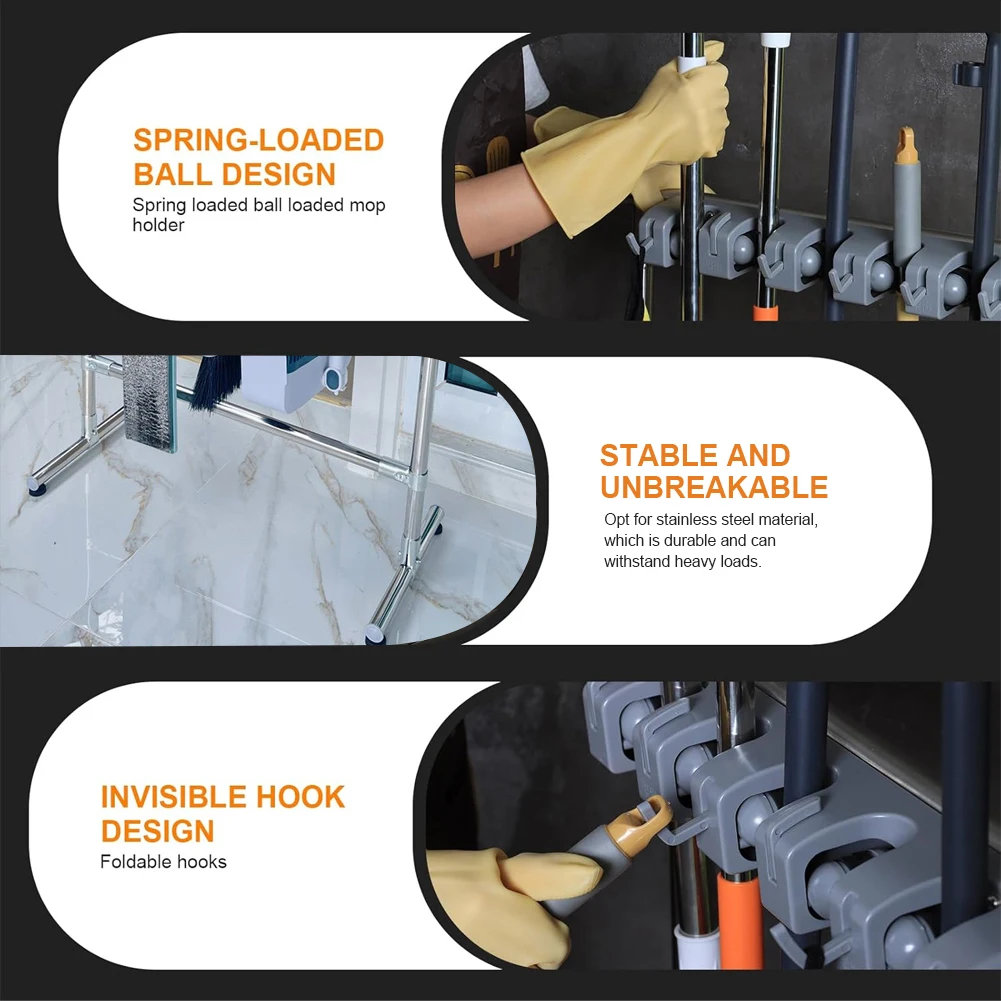 SPRING-LOADED BALL DESIGN

Spring loaded ball loaded mop holder

STABLE AND UNBREAKABLE

Opt for stainless steel material, which is durable and can withstand heavy loads.

INVISIBLE HOOK DESIGN

Foldable hooks