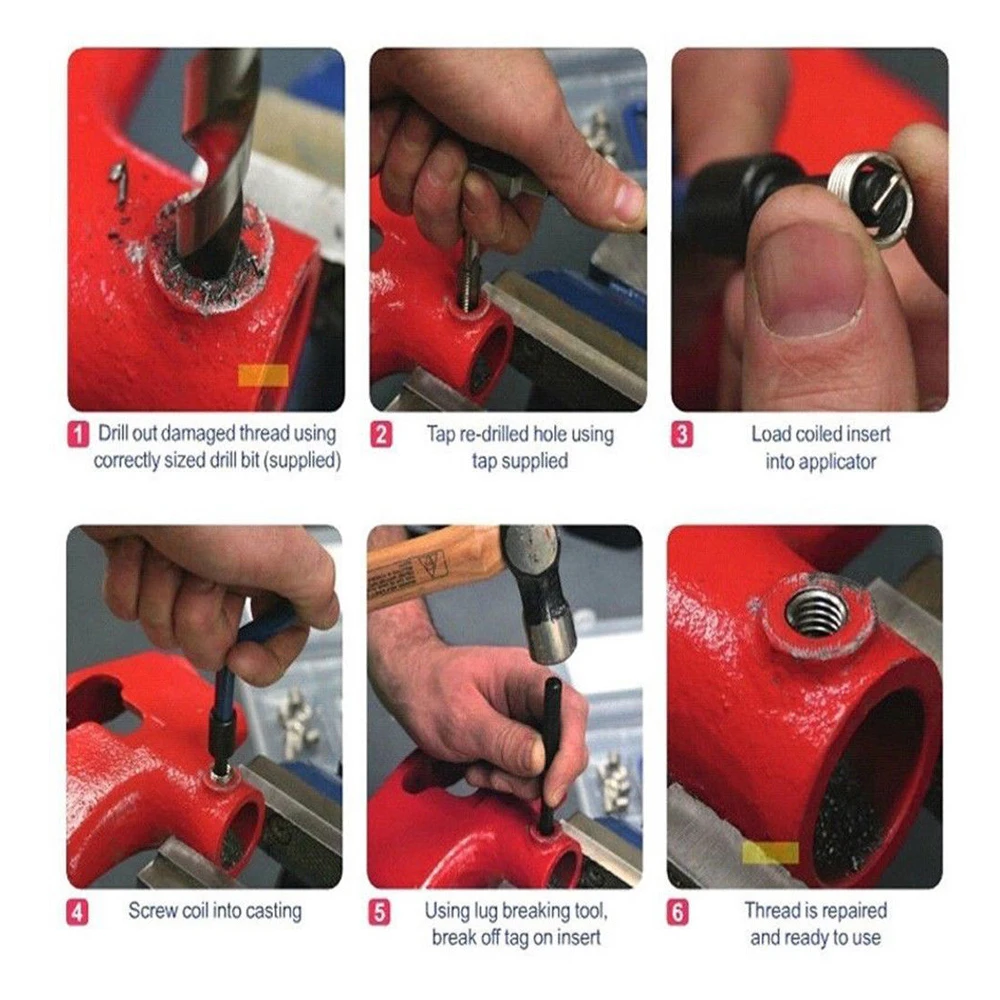 1 Drill out damaged thread using correctly sized drill bit (supplied)

2 Tap re-drilled hole using tap supplied

3 Load coiled insert into applicator

4 Screw coil into casting

5 Using lug breaking tool, break off tag on insert

6 Thread is repaired and ready to use