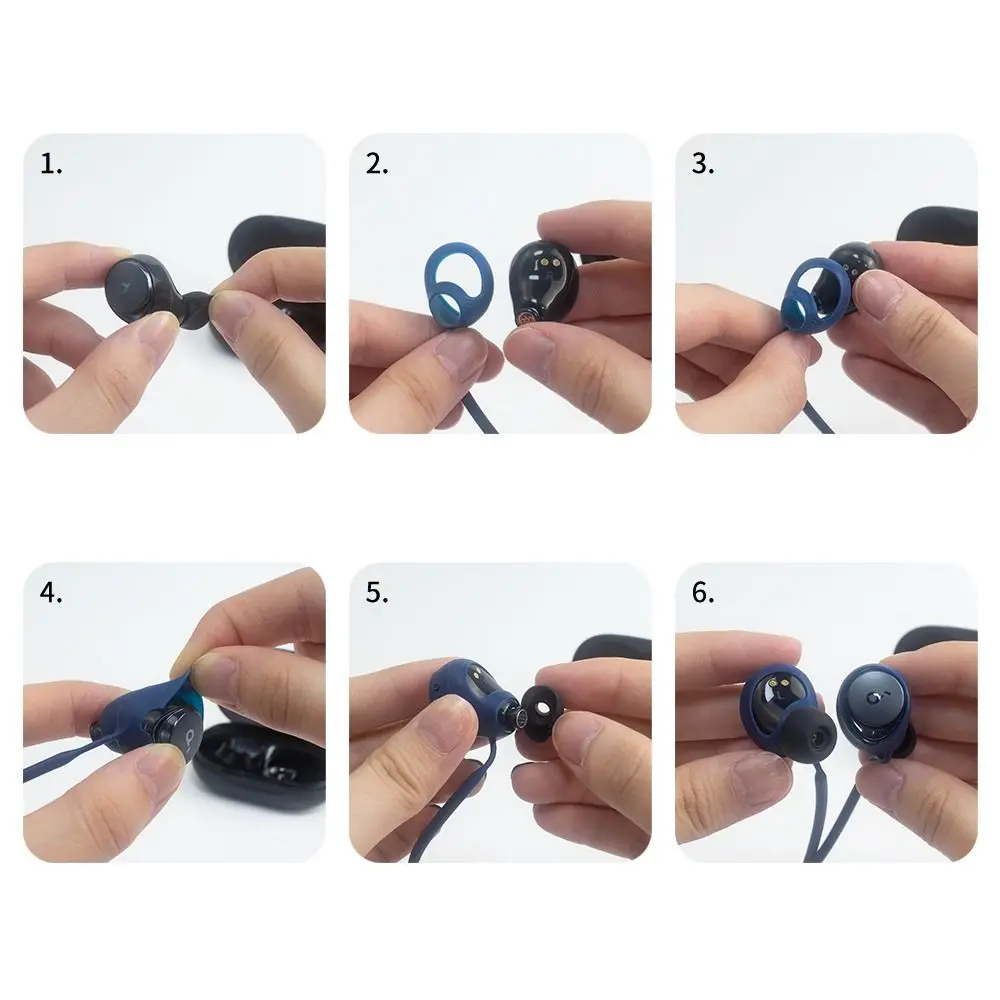 1.

2.

3.

4.

5.

6.