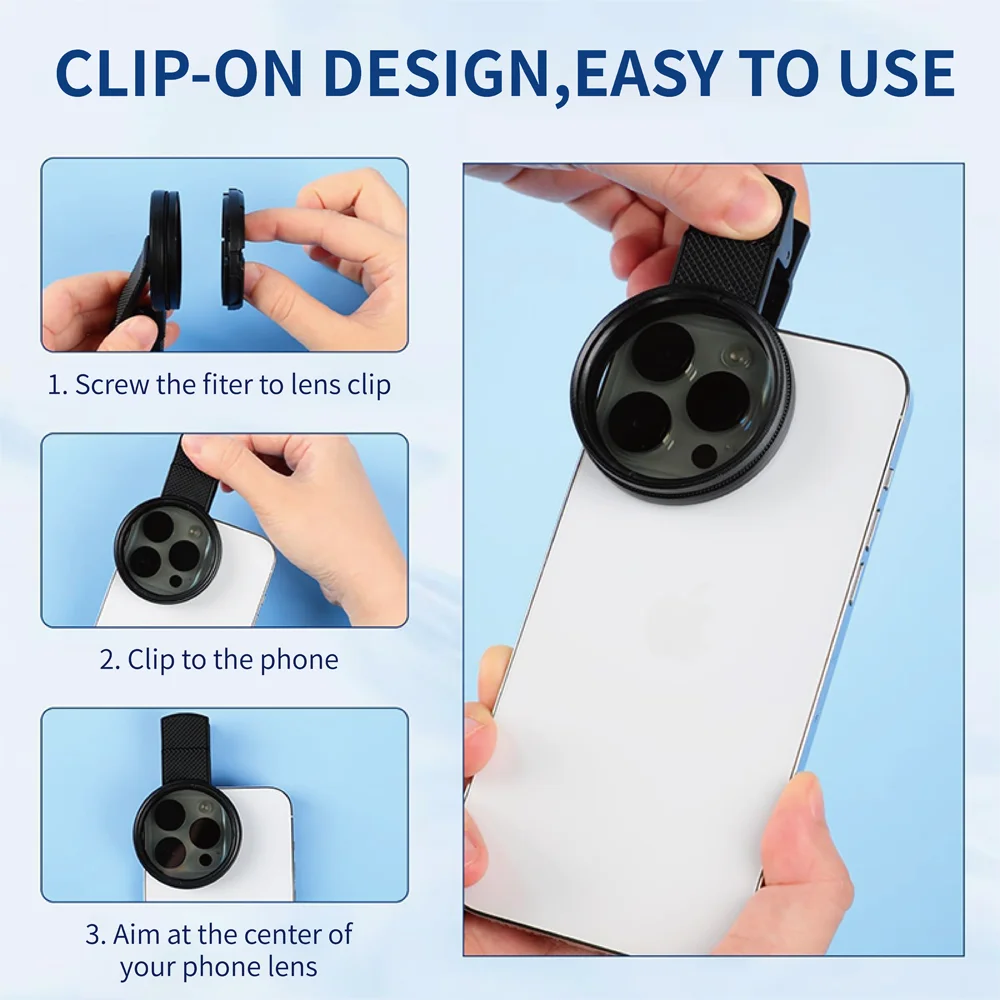 CLIP-ON DESIGN,EASY TO USE

1. Screw the fiter to lens clip

2. Clip to the phone

3. Aim at the center of your phone lens