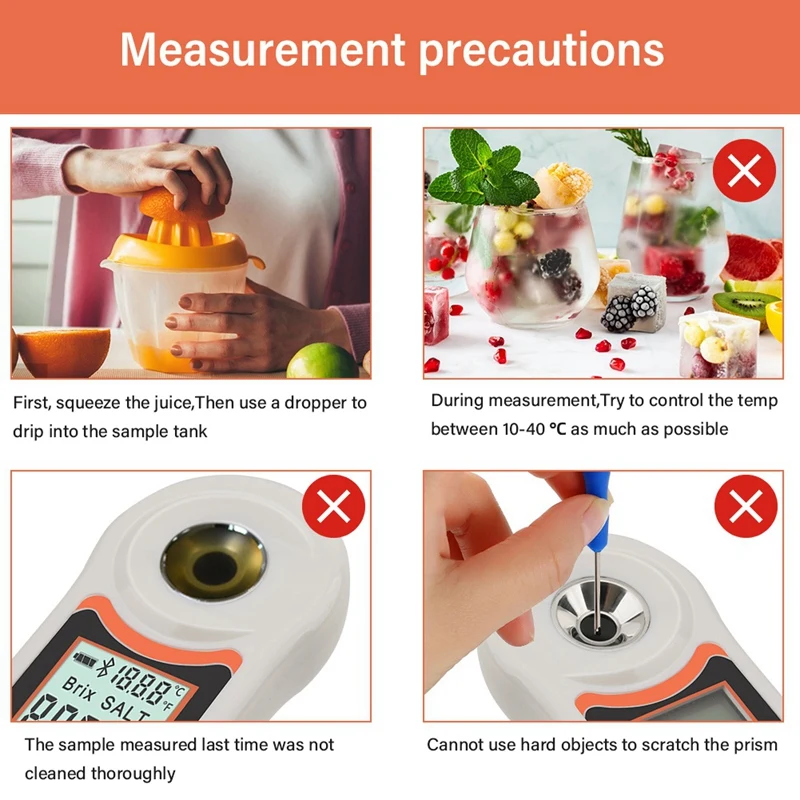 Measurement precautions

First, squeeze the juice,Then use a dropper to drip into the sample tank

During measurement,Try to control the temp between 10-40 ℃ as much as possible

18.8.8 °C °F
Brix SALT

The sample measured last time was not cleaned thoroughly

Cannot use hard objects to scratch the prism