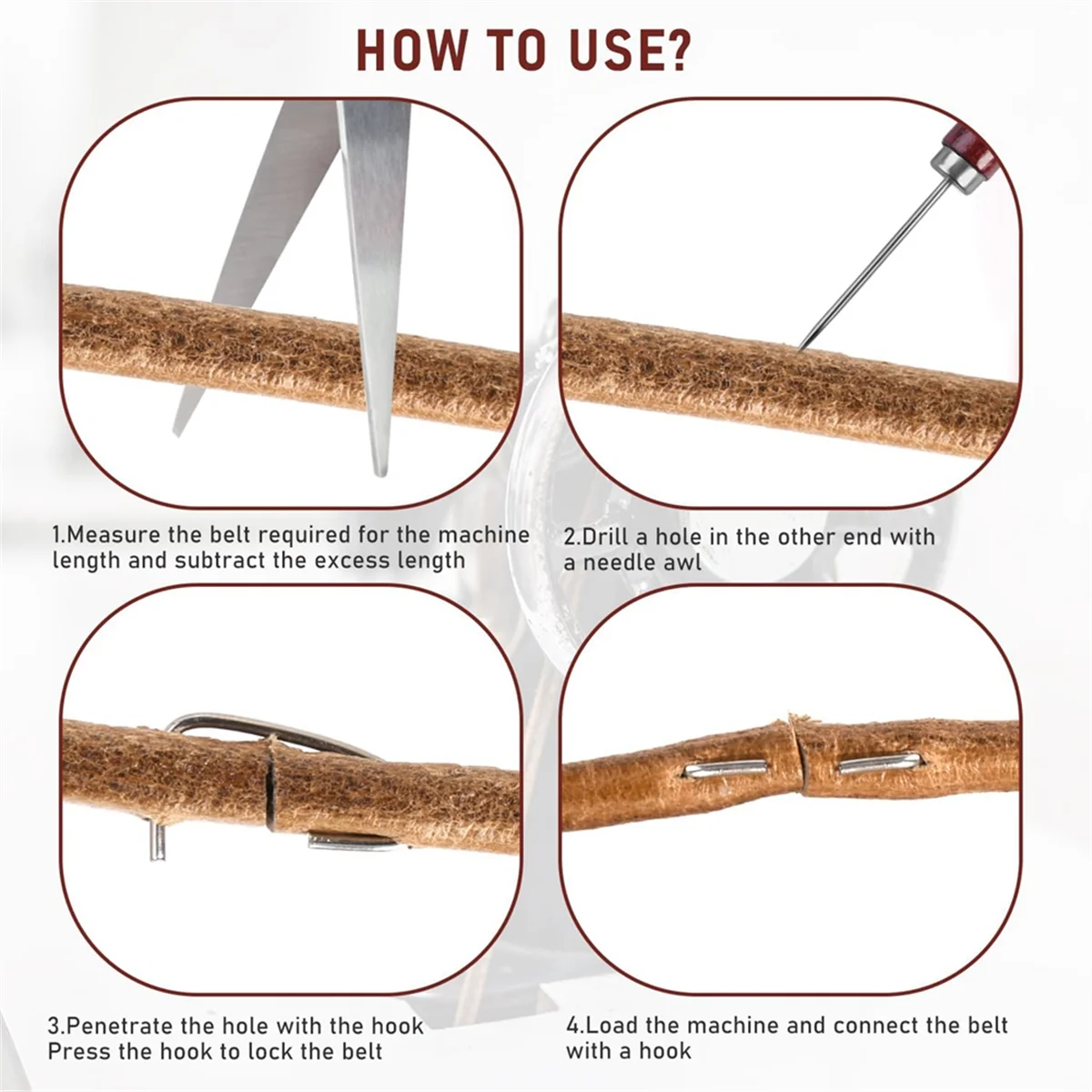 HOW TO USE?

1.Measure the belt required for the machine length and subtract the excess length

2.Drill a hole in the other end with a needle awl

3.Penetrate the hole with the hook
Press the hook to lock the belt

4.Load the machine and connect the belt with a hook