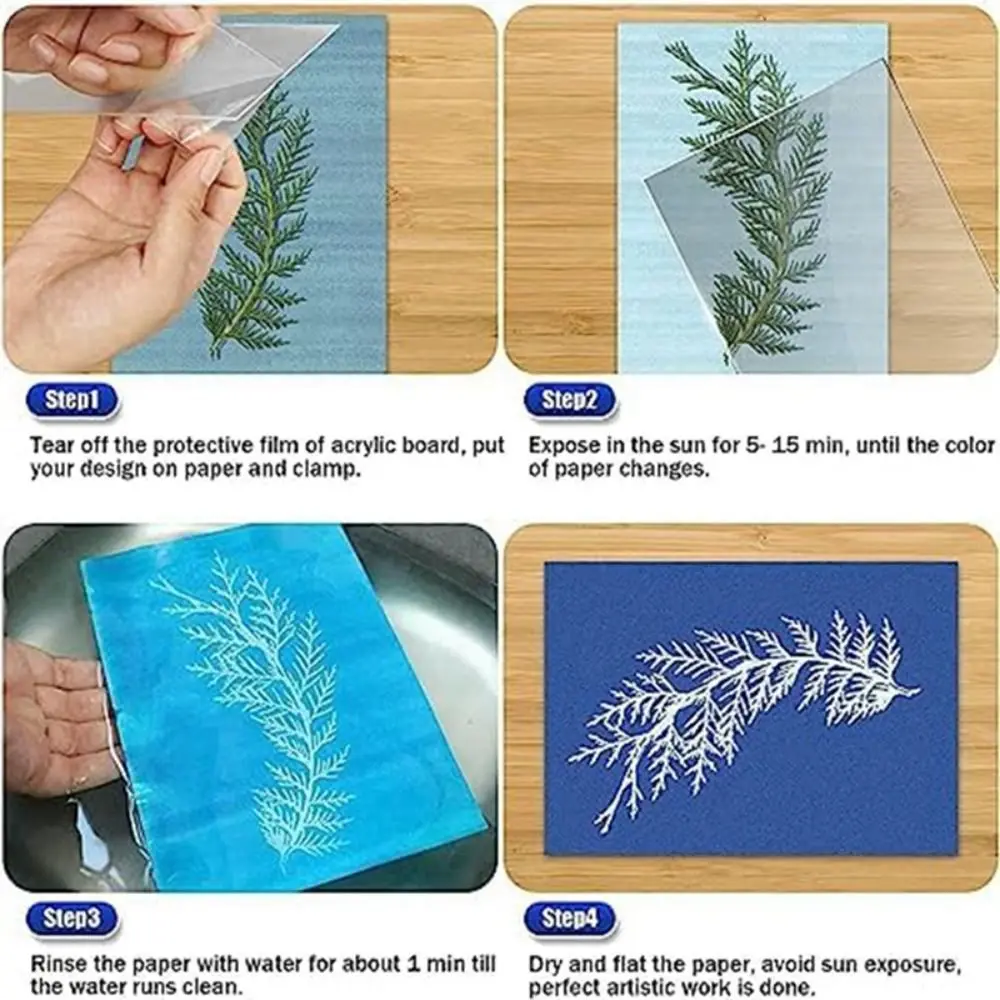 Step1

Tear off the protective film of acrylic board, put your design on paper and clamp.

Step2

Expose in the sun for 5- 15 min, until the color of paper changes.

Step3

Rinse the paper with water for about 1 min till the water runs clean.

Step4

Dry and flat the paper, avoid sun exposure, perfect artistic work is done.