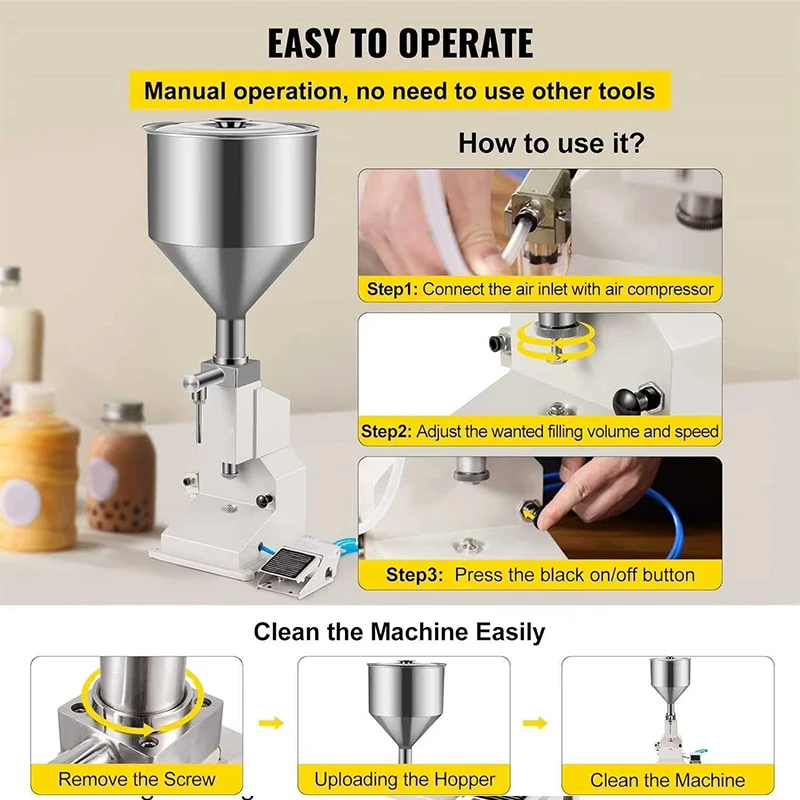 EASY TO OPERATE

Manual operation, no need to use other tools

How to use it?

Step1: Connect the air inlet with air compressor

Step2: Adjust the wanted filling volume and speed

Step3: Press the black on/off button

Clean the Machine Easily

Remove the Screw

Uploading the Hopper

Clean the Machine