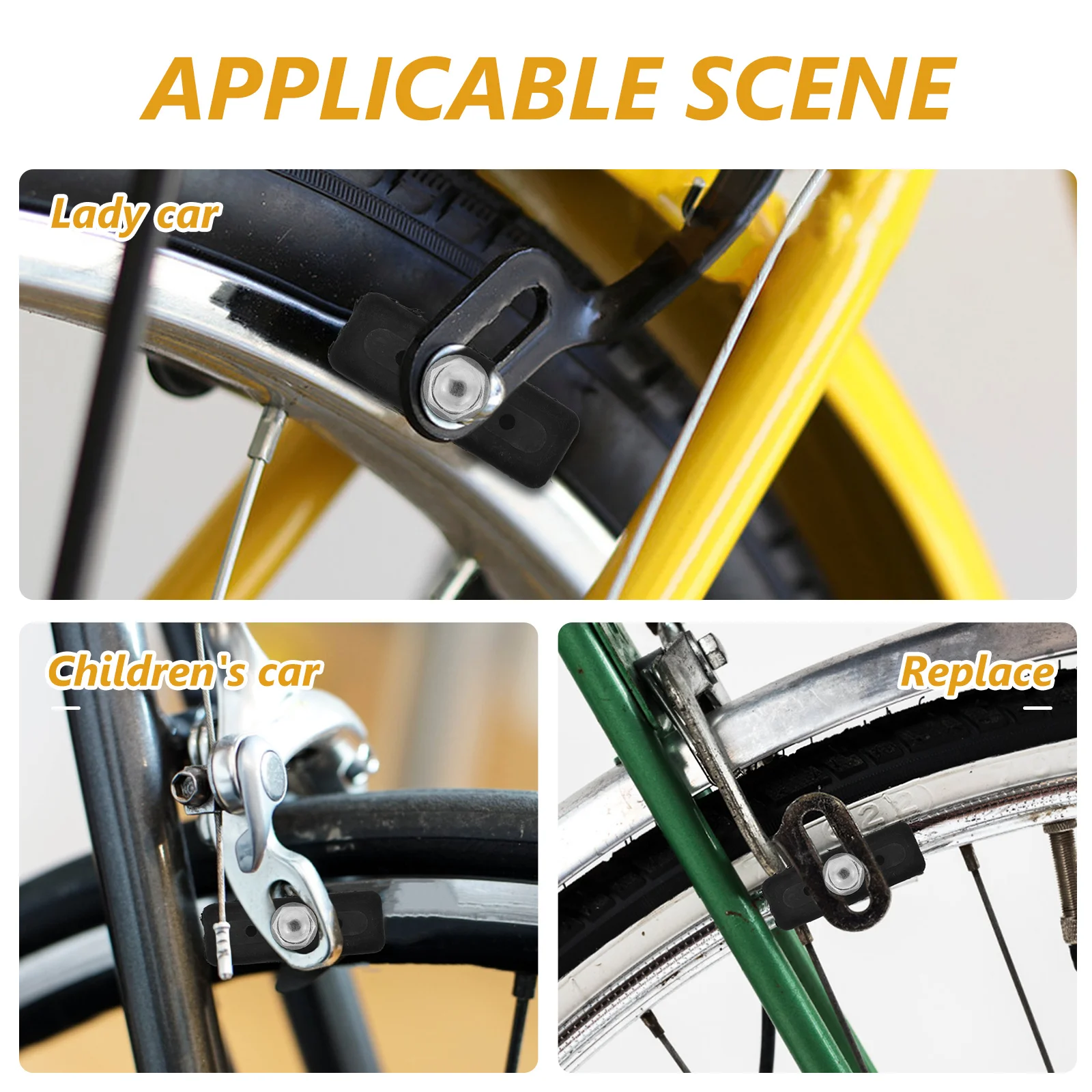 APPLICABLE SCENE

Lady car

Children's car

Replace