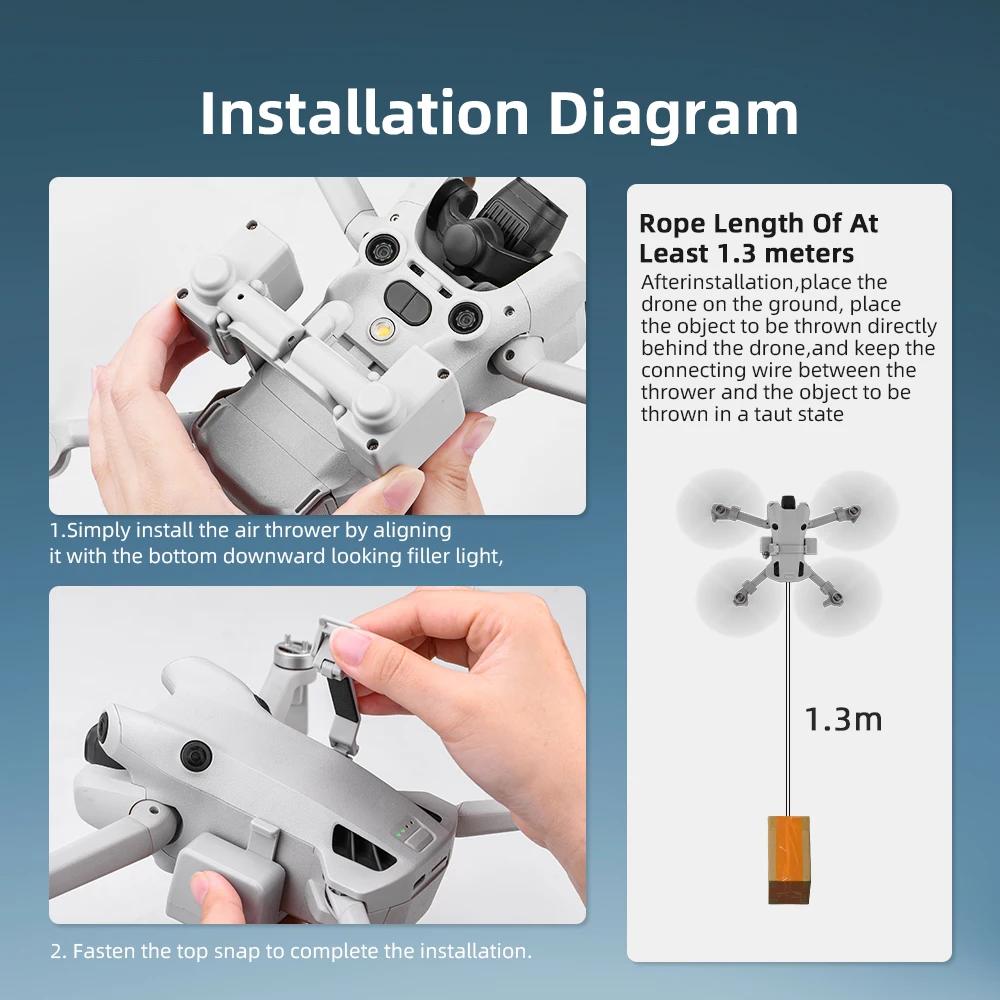 Installation Diagram

1.Simply install the air thrower by aligning it with the bottom downward looking filler light,

2. Fasten the top snap to complete the installation.

Rope Length Of At Least 1.3 meters

Afterinstallation,place the drone on the ground, place the object to be thrown directly behind the drone,and keep the connecting wire between the thrower and the object to be thrown in a taut state

1.3m