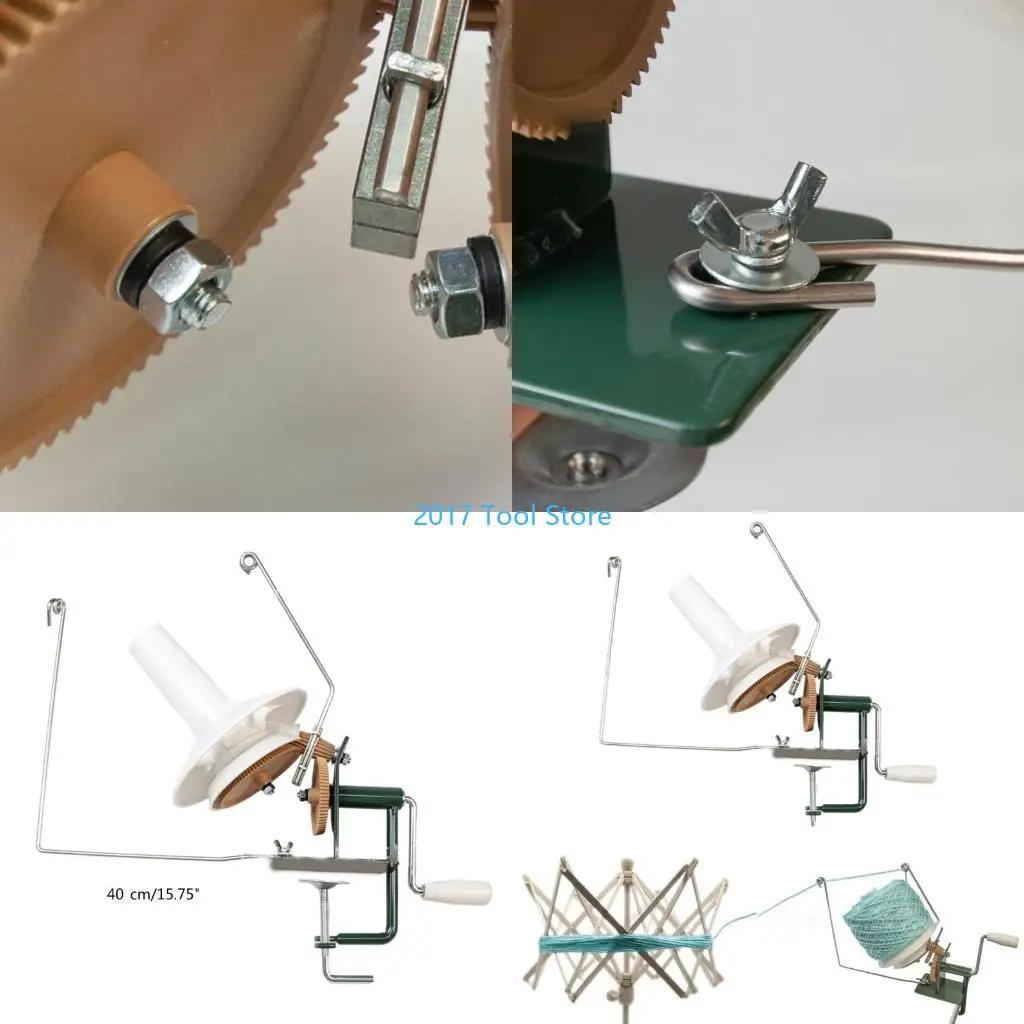 2017 Tool Store

40 cm/15.75"