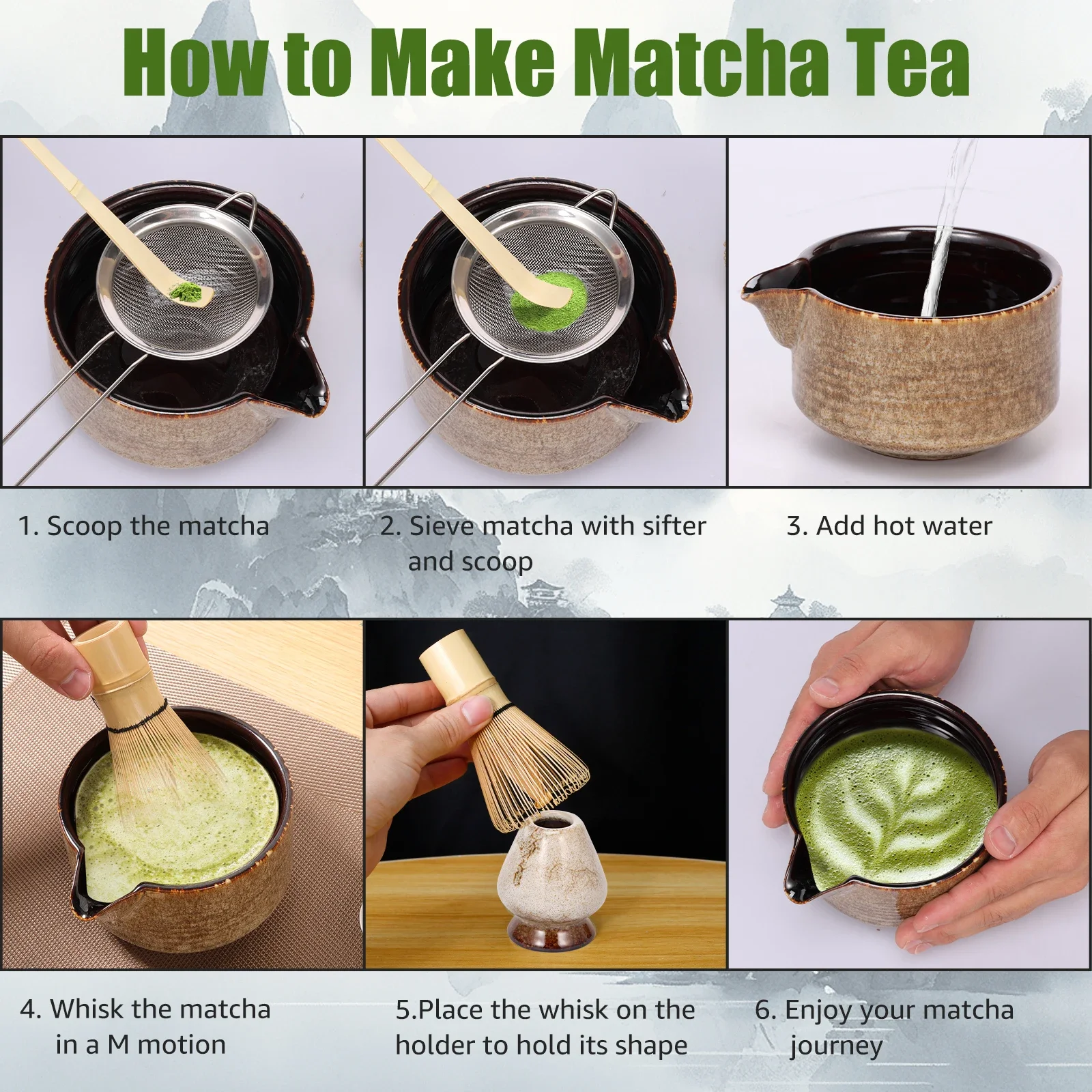 How to Make Matcha Tea

1. Scoop the matcha

2. Sieve matcha with sifter and scoop

3. Add hot water

4. Whisk the matcha in a M motion

5.Place the whisk on the holder to hold its shape

6. Enjoy your matcha journey