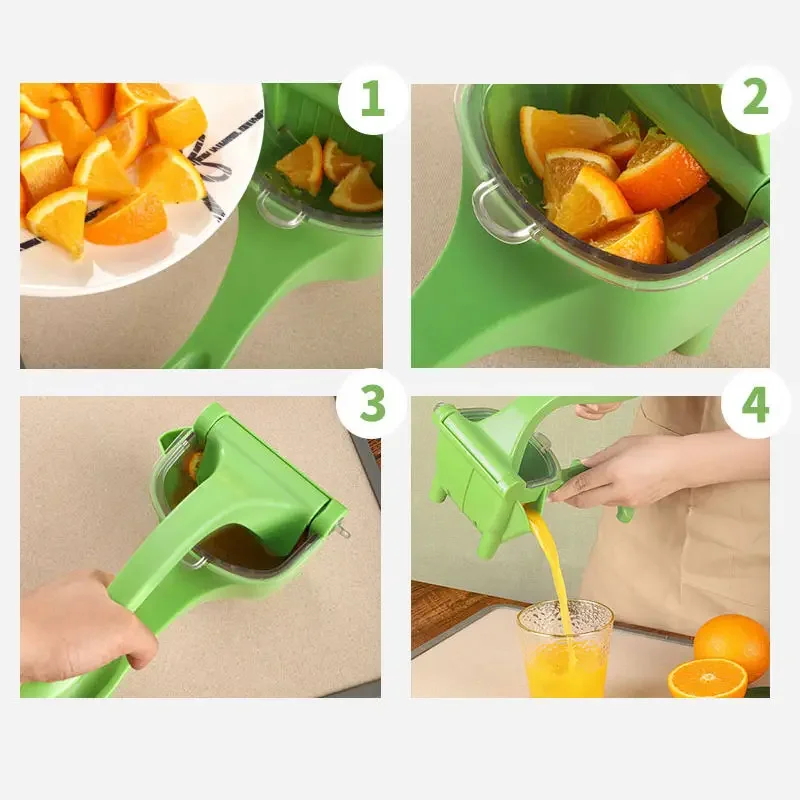 1
2
3
4