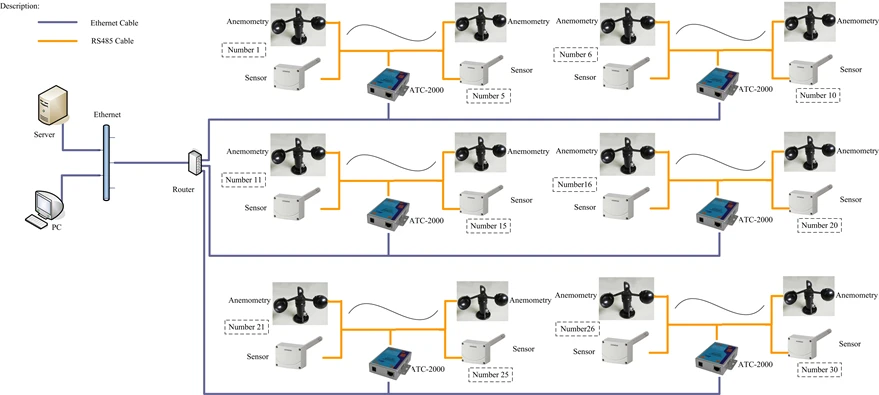 Description:

Ethernet Cable

RS485 Cable

Server

Ethernet

PC

Router

Anemometry
Number 1
Sensor
ATC-2000
Anemometry
Sensor
Number 5

Anemometry
Number 6
Sensor
ATC-2000
Anemometry
Sensor
Number 10

Anemometry
Number 11
Sensor
ATC-2000
Anemometry
Sensor
Number 15

Anemometry
Number16
Sensor
ATC-2000
Anemometry
Sensor
Number 20

Anemometry
Number 21
Sensor
ATC-2000
Anemometry
Sensor
Number 25

Anemometry
Number26
Sensor
ATC-2000
Anemometry
Sensor
Number 30