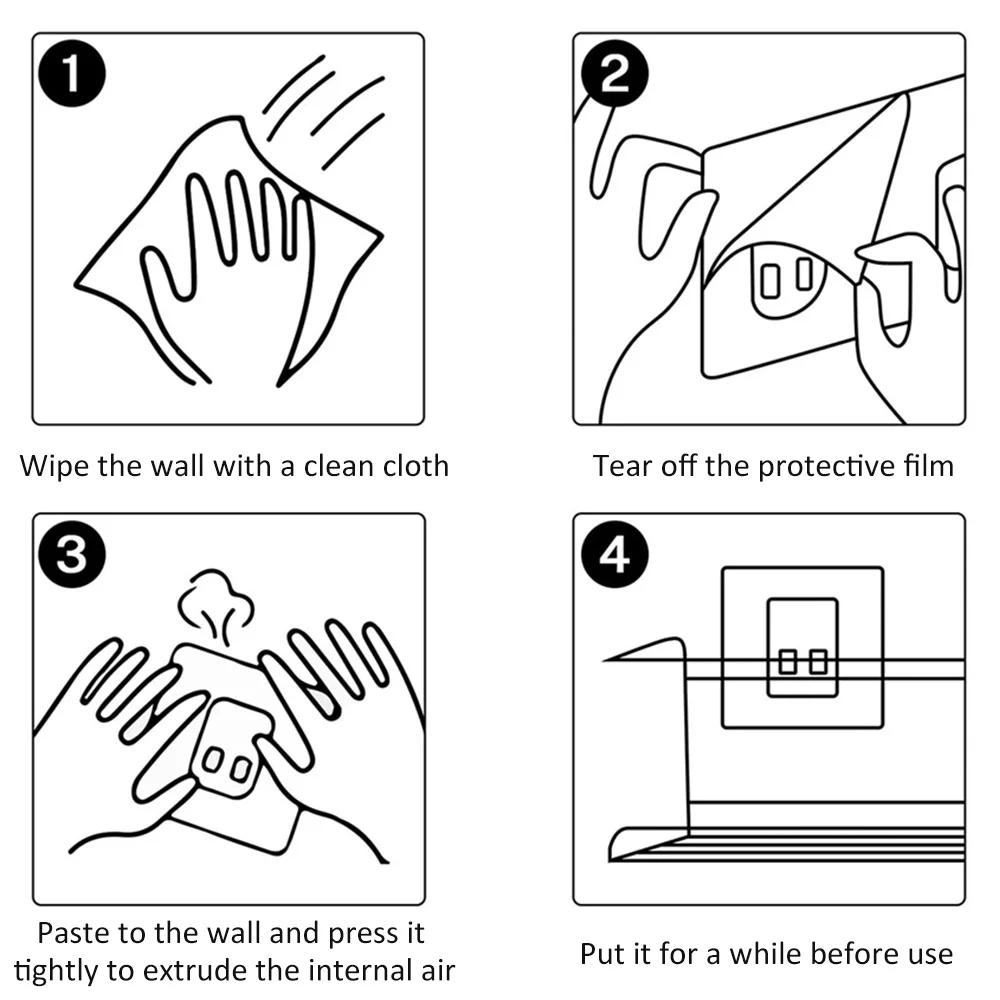 1

Wipe the wall with a clean cloth

2

Tear off the protective film

3

Paste to the wall and press it tightly to extrude the internal air

4

Put it for a while before use