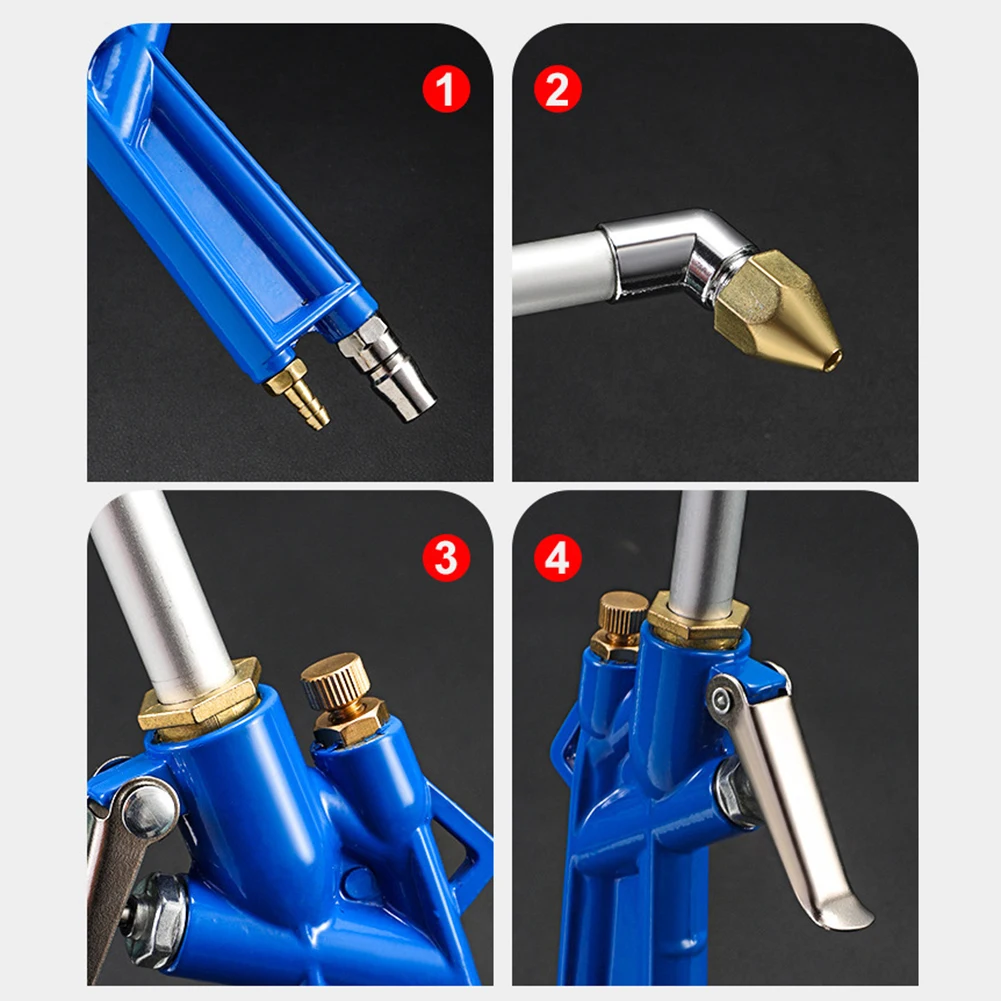 1
2
3
4