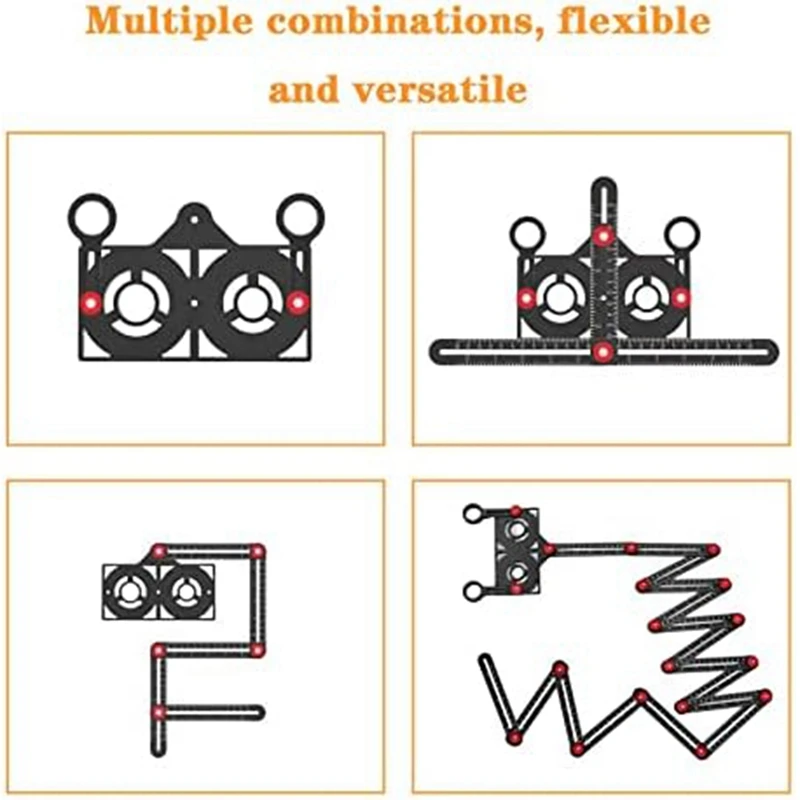 Multiple combinations, flexible and versatile