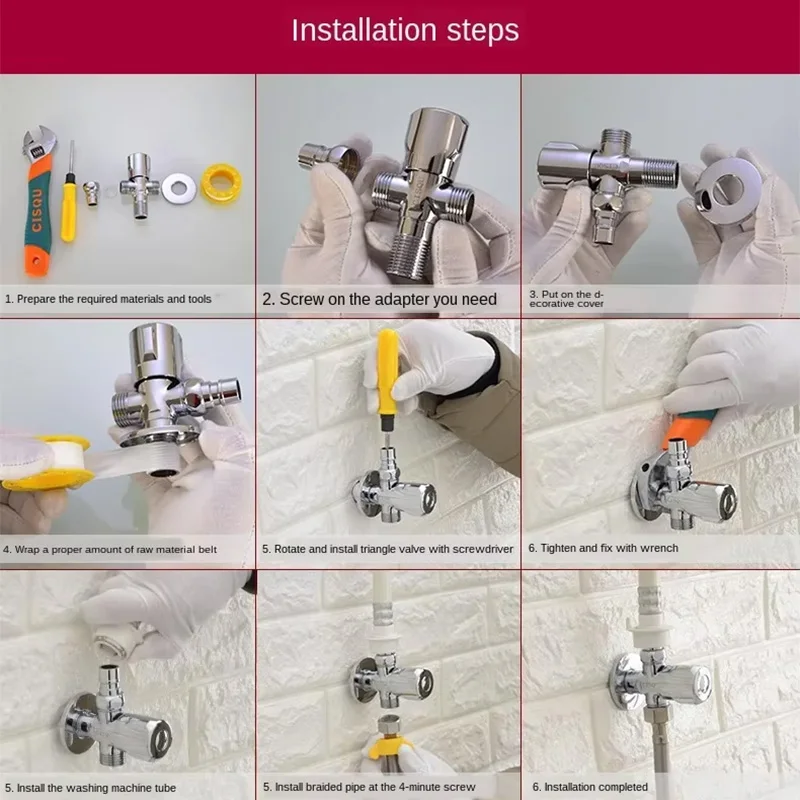 Installation steps

CISQU

1. Prepare the required materials and tools

2. Screw on the adapter you need

3. Put on the decorative cover

4. Wrap a proper amount of raw material belt

5. Rotate and install triangle valve with screwdriver

6. Tighten and fix with wrench

5. Install the washing machine tube

5. Install braided pipe at the 4-minute screw

6. Installation completed