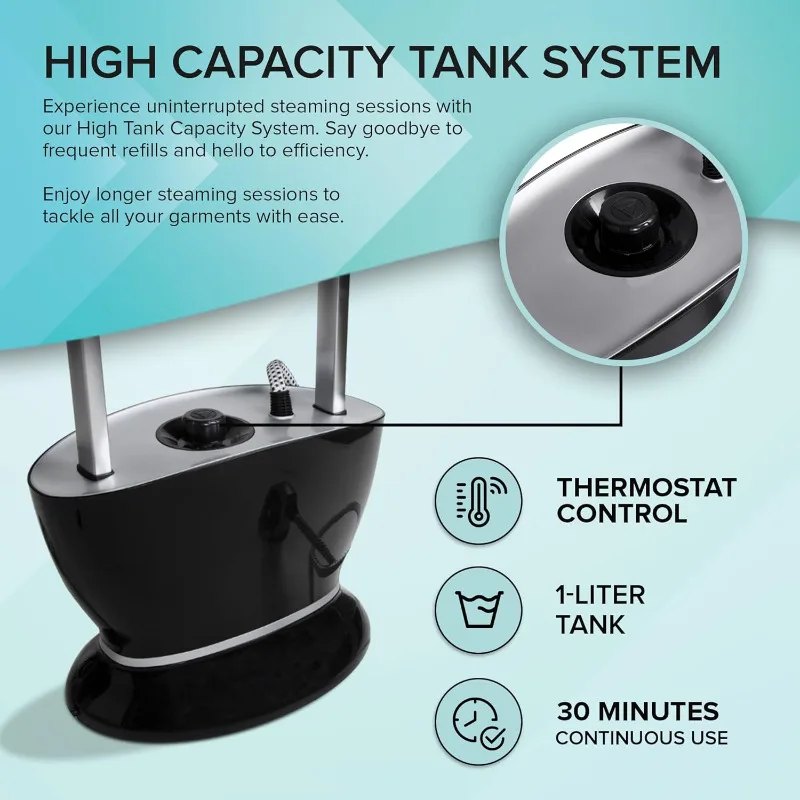 HIGH CAPACITY TANK SYSTEM

Experience uninterrupted steaming sessions with our High Tank Capacity System. Say goodbye to frequent refills and hello to efficiency.

Enjoy longer steaming sessions to tackle all your garments with ease.

THERMOSTAT CONTROL

1-LITER TANK

30 MINUTES
CONTINUOUS USE