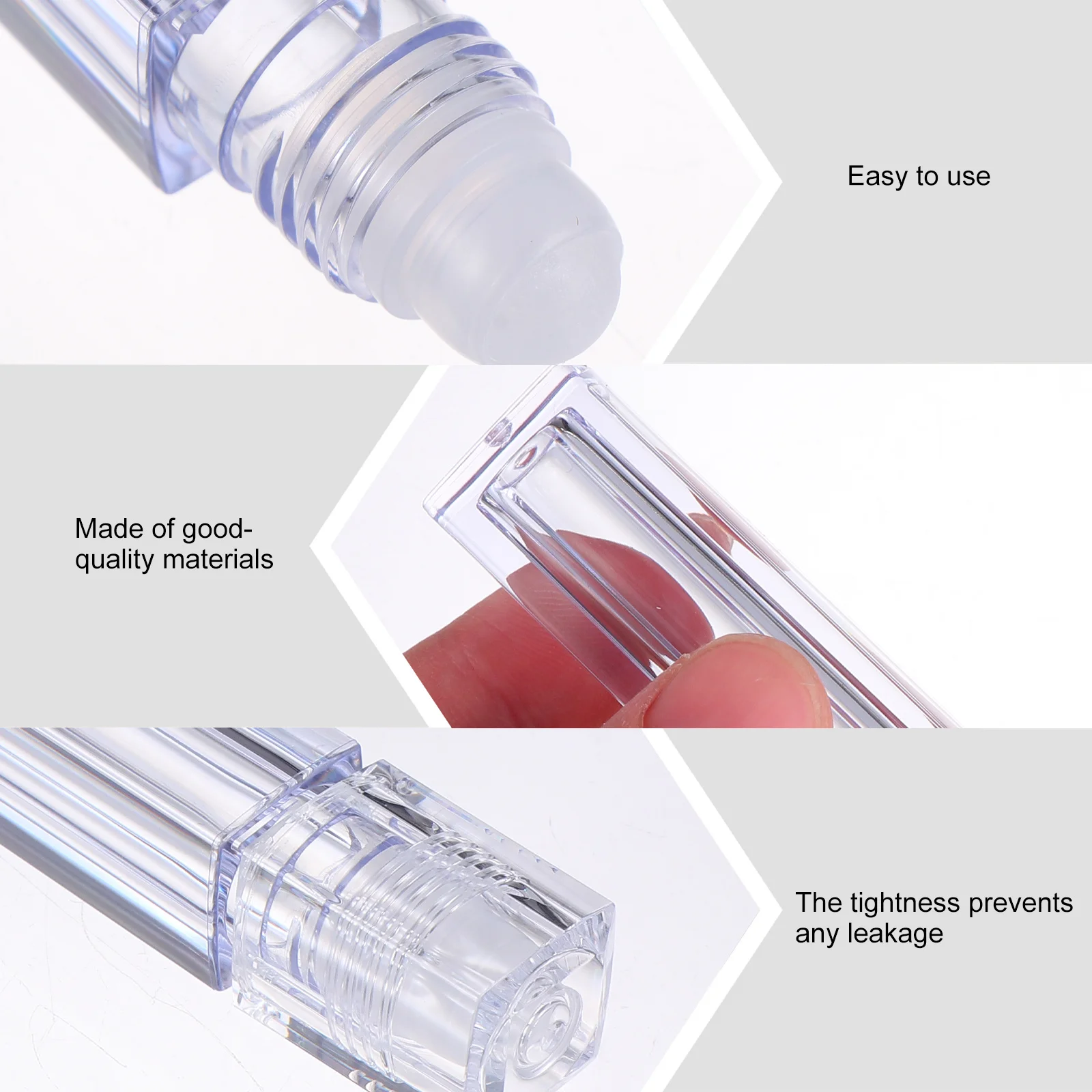 Easy to use

Made of good-quality materials

The tightness prevents any leakage