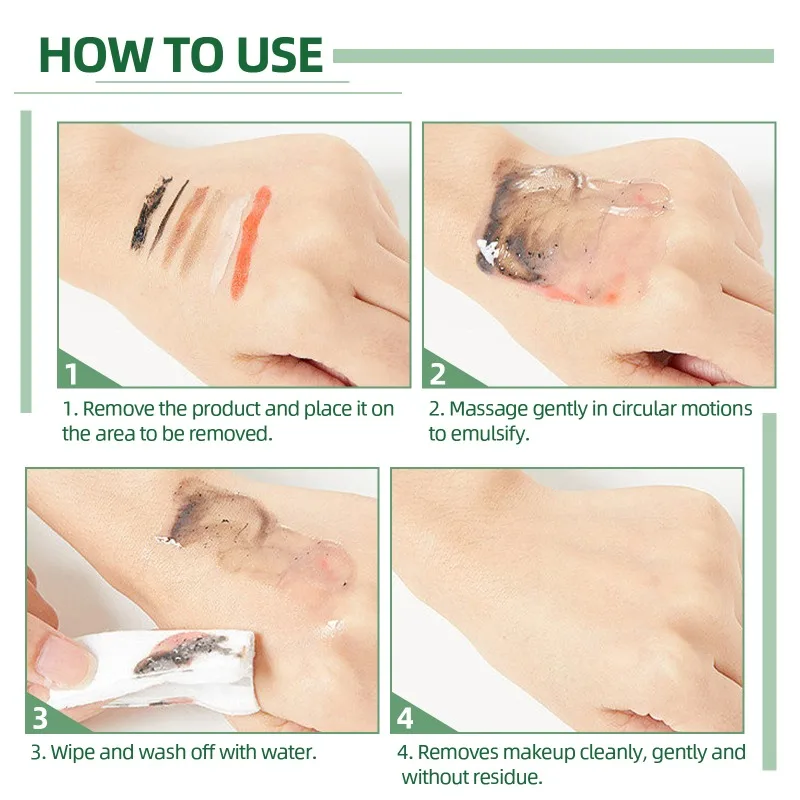 HOW TO USE

1

1. Remove the product and place it on the area to be removed.

2

2. Massage gently in circular motions to emulsify.

3

3. Wipe and wash off with water.

4

4. Removes makeup cleanly, gently and without residue.