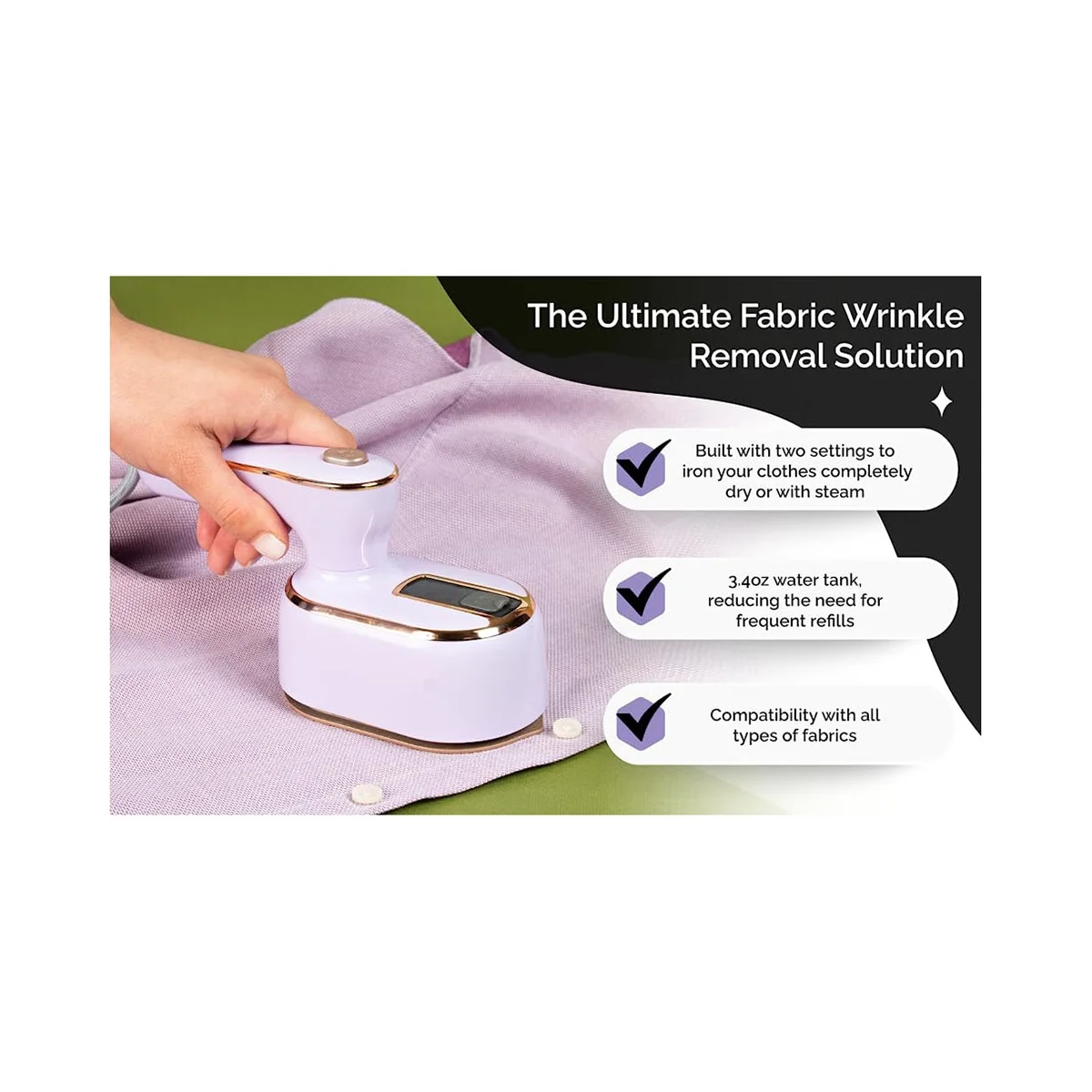 The Ultimate Fabric Wrinkle Removal Solution

Built with two settings to iron your clothes completely dry or with steam

3.4oz water tank, reducing the need for frequent refills

Compatibility with all types of fabrics