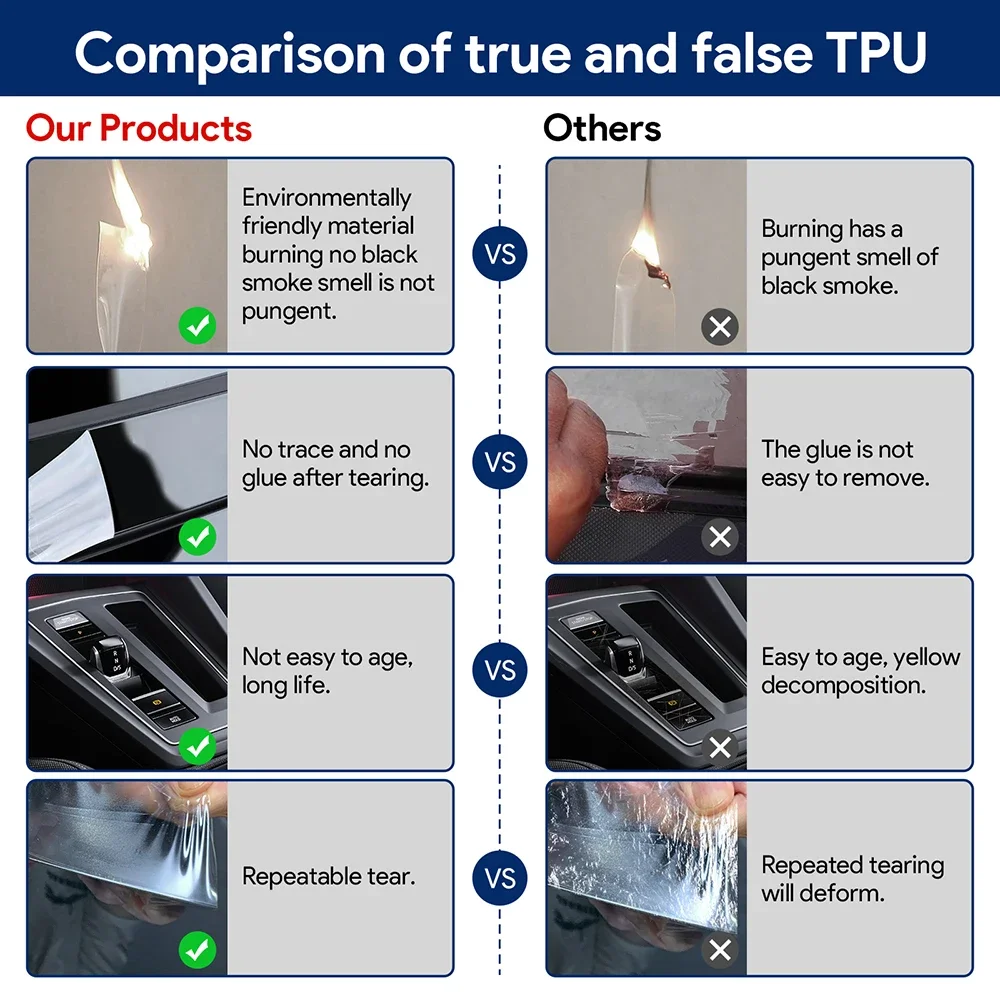 Comparison of true and false TPU

Our Products

Environmentally friendly material burning no black smoke smell is not pungent.

No trace and no glue after tearing.

Not easy to age, long life.

Repeatable tear.

VS

VS

VS

VS

Others

Burning has a pungent smell of black smoke.

The glue is not easy to remove.

Easy to age, yellow decomposition.

Repeated tearing will deform.