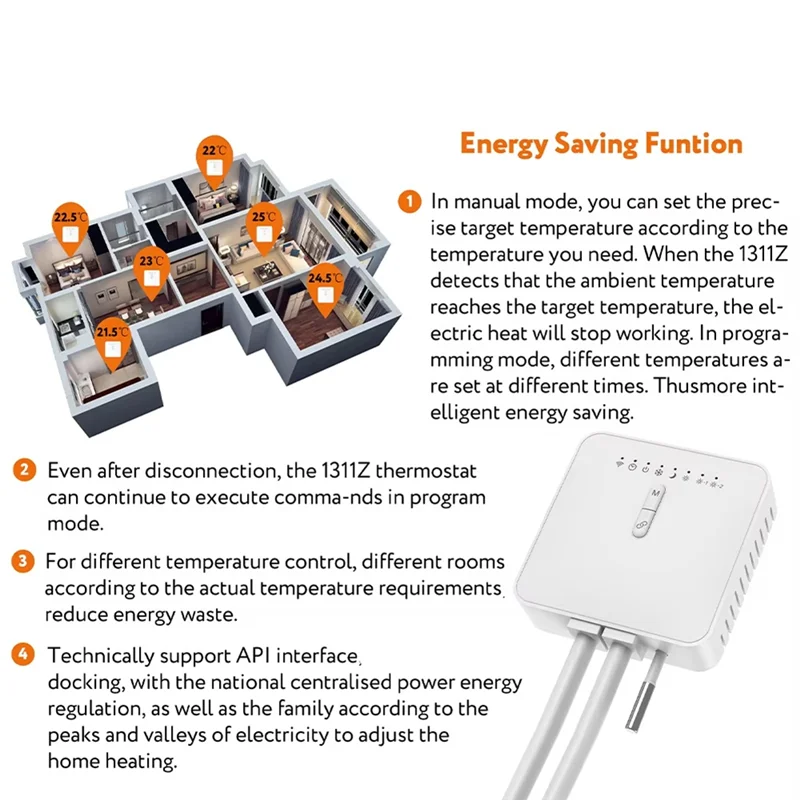 22℃
22.5℃
25℃
23℃
24.5℃
21.5℃

Energy Saving Funtion

1 In manual mode, you can set the precise target temperature according to the temperature you need. When the 1311Z detects that the ambient temperature reaches the target temperature, the electric heat will stop working. In programming mode, different temperatures are set at different times. Thusmore intelligent energy saving.

2 Even after disconnection, the 1311Z thermostat can continue to execute comma-nds in program mode.

3 For different temperature control, different rooms according to the actual temperature requirements, reduce energy waste.

4 Technically support API interface, docking, with the national centralised power energy regulation, as well as the family according to the peaks and valleys of electricity to adjust the home heating.

M