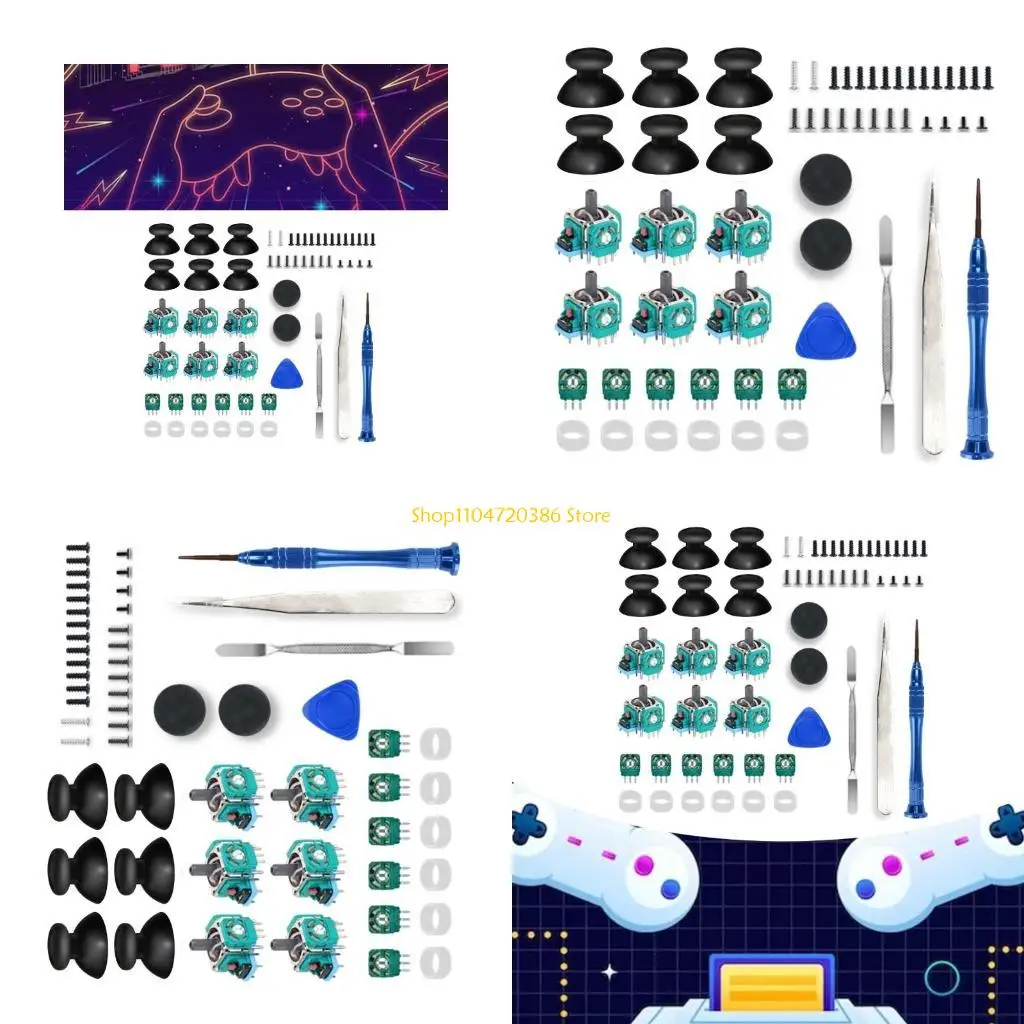 Shop1104720386 Store