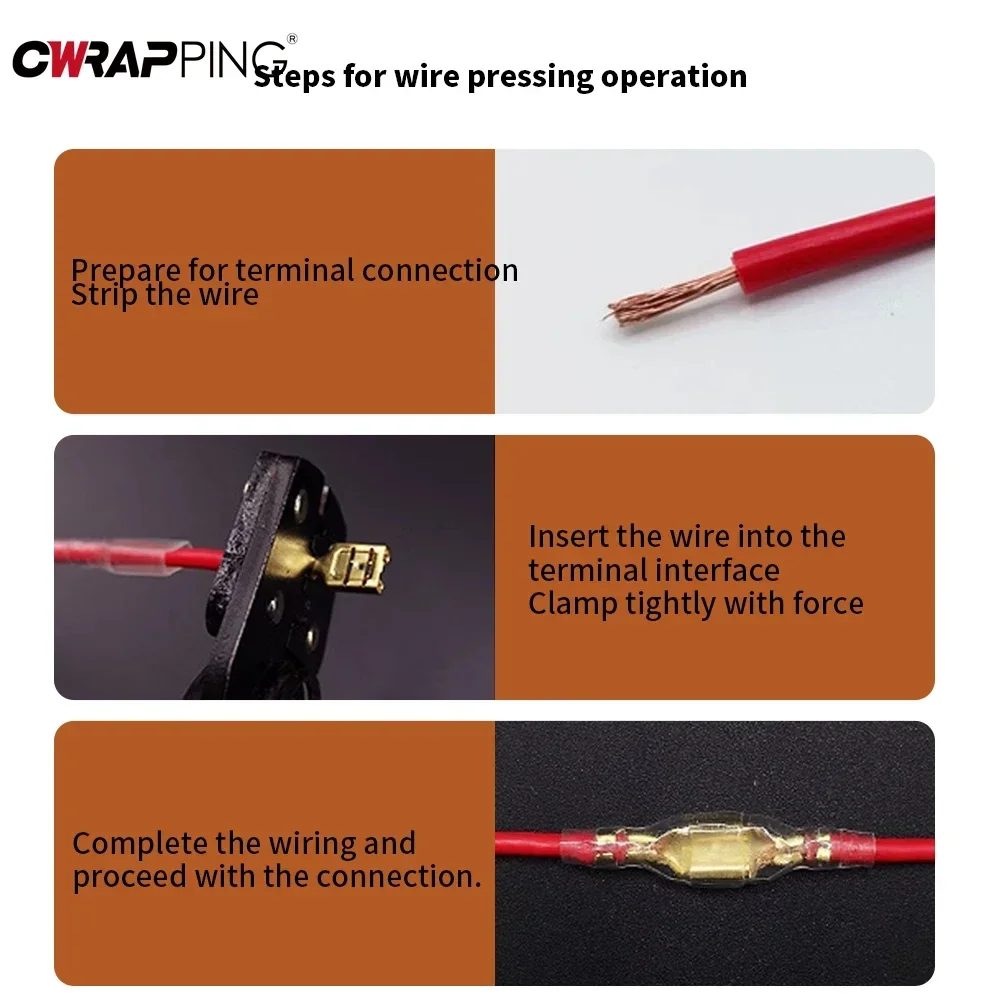 CWRAPPING®

Steps for wire pressing operation

Prepare for terminal connection
Strip the wire

Insert the wire into the terminal interface
Clamp tightly with force

Complete the wiring and proceed with the connection.