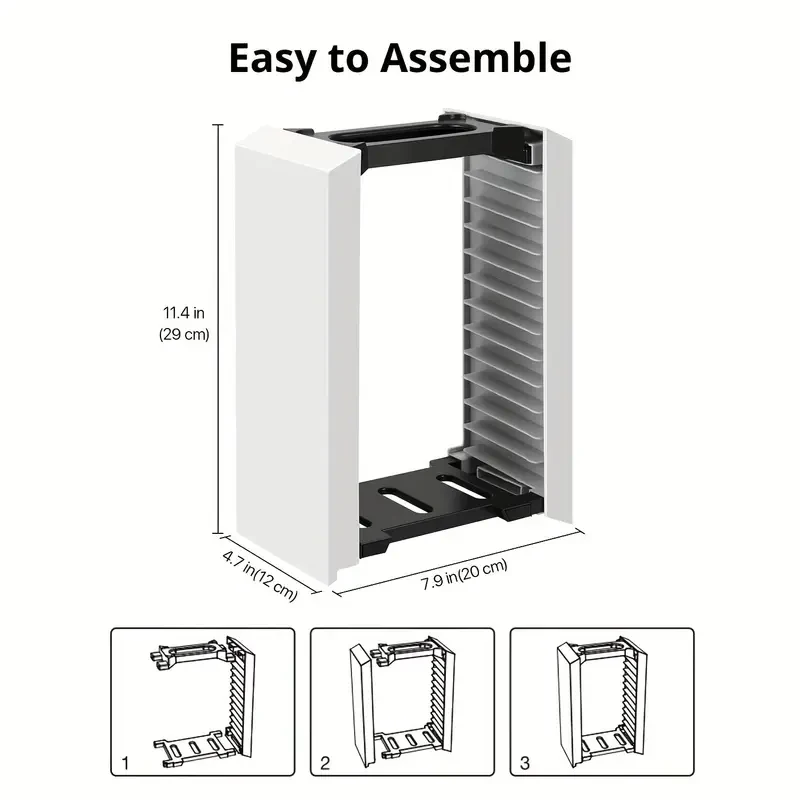 Easy to Assemble

11.4 in
(29 cm)

4.7 in(12 cm)

7.9 in(20 cm)

1

2

3