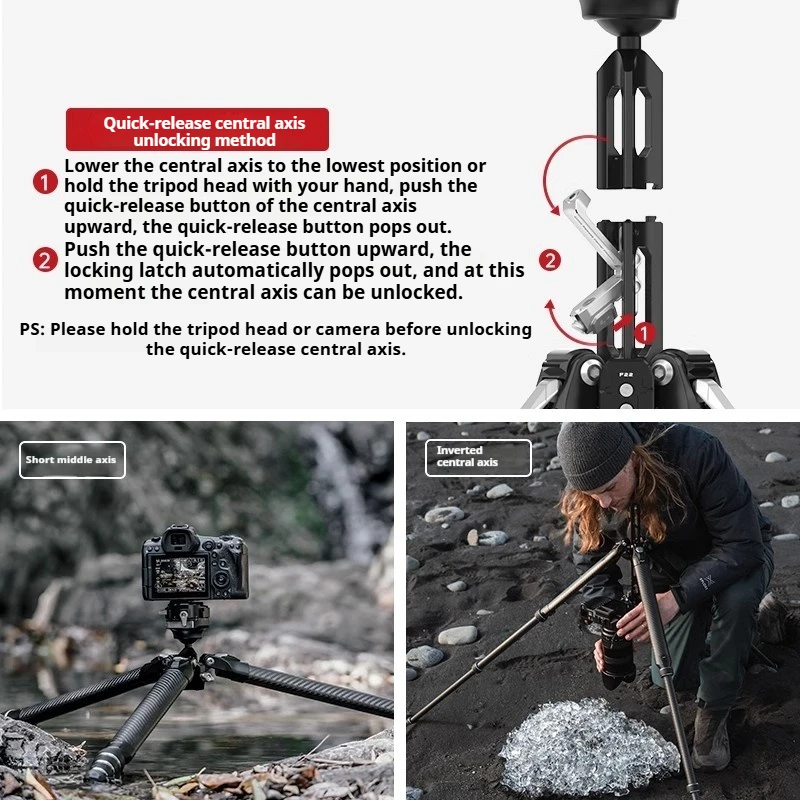 Quick-release central axis unlocking method

1 Lower the central axis to the lowest position or hold the tripod head with your hand, push the quick-release button of the central axis upward, the quick-release button pops out.

2 Push the quick-release button upward, the locking latch automatically pops out, and at this moment the central axis can be unlocked.

PS: Please hold the tripod head or camera before unlocking the quick-release central axis.

2

1

F22

Short middle axis

Inverted central axis