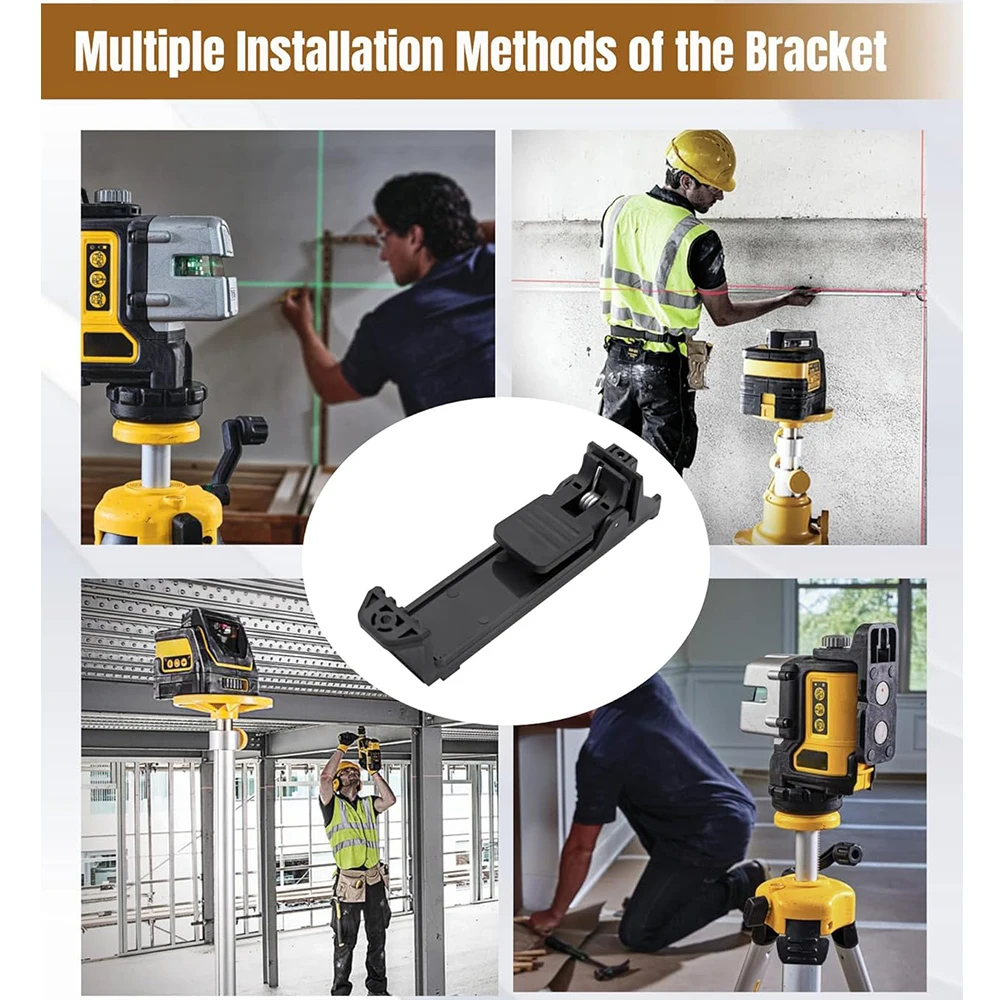 Multiple Installation Methods of the Bracket