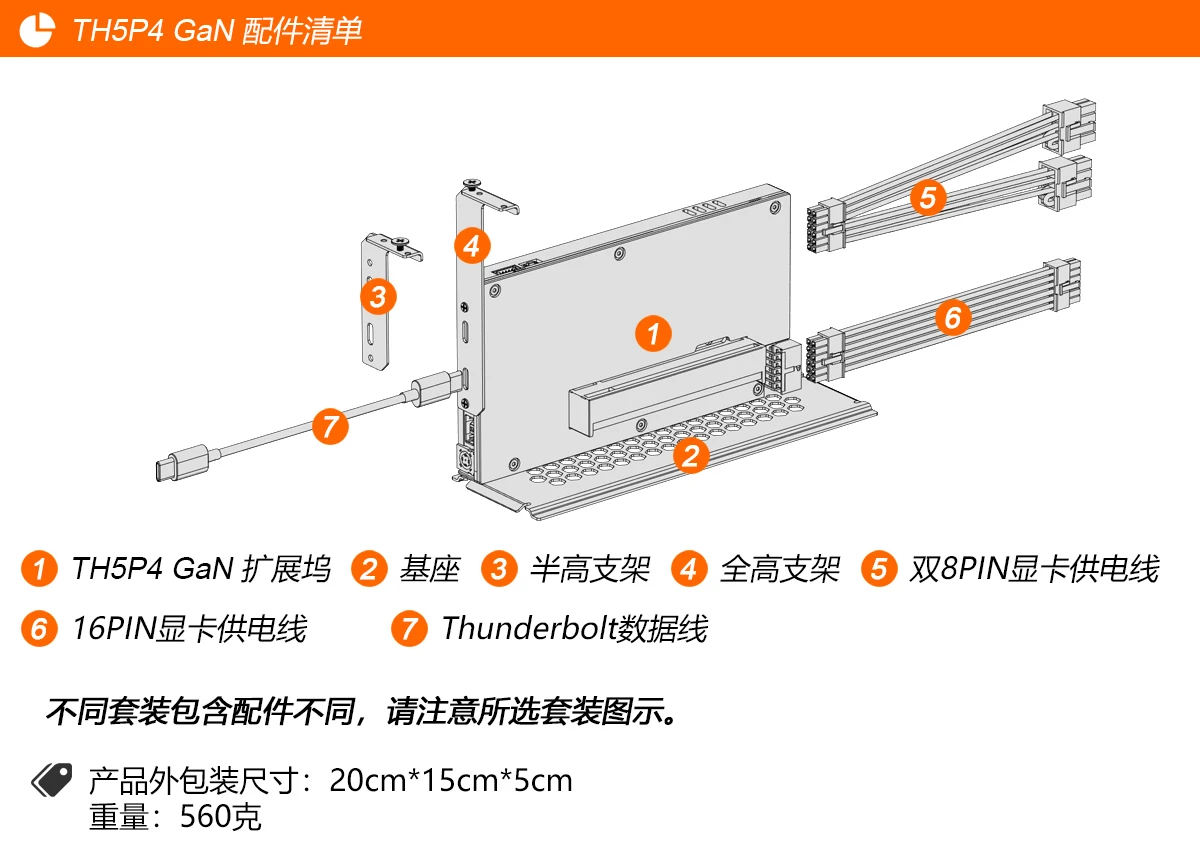 TH5P4 GaN 配件清单

5
4
3
1
6
7
2

1 TH5P4 GaN 扩展坞 2 基座 3 半高支架 4 全高支架 5 双8PIN显卡供电线
6 16PIN显卡供电线 7 Thunderbolt数据线

不同套装包含配件不同，请注意所选套装图示。

产品外包装尺寸：20cm*15cm*5cm
重量：560克